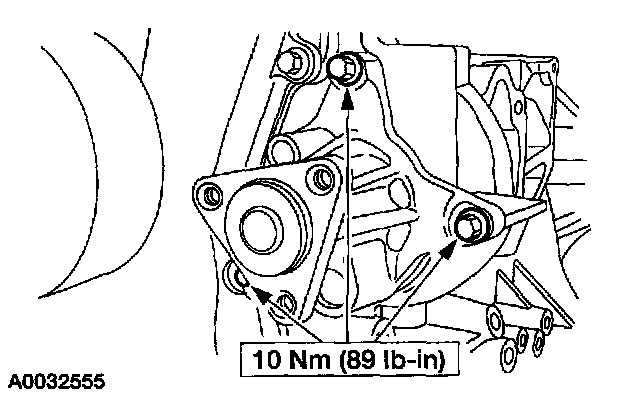 10 Nm (89 lb-in)

A0032555