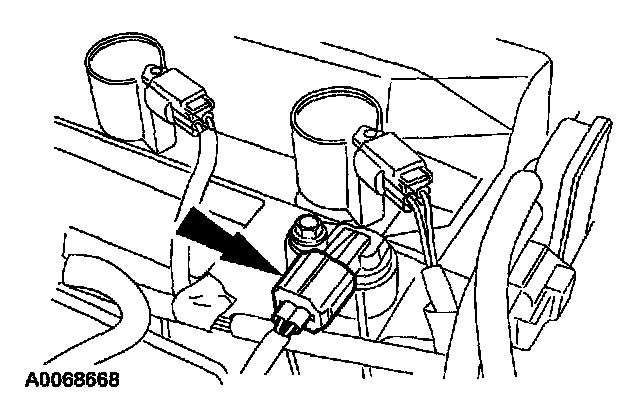 A0068668