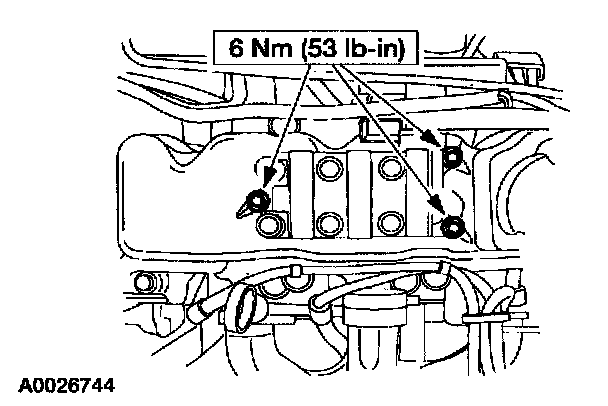 6 Nm (53 lb-in)

A0026744