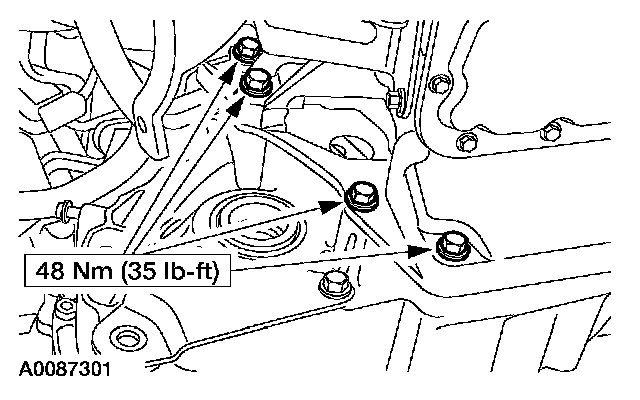 48 Nm (35 lb-ft)

A0087301