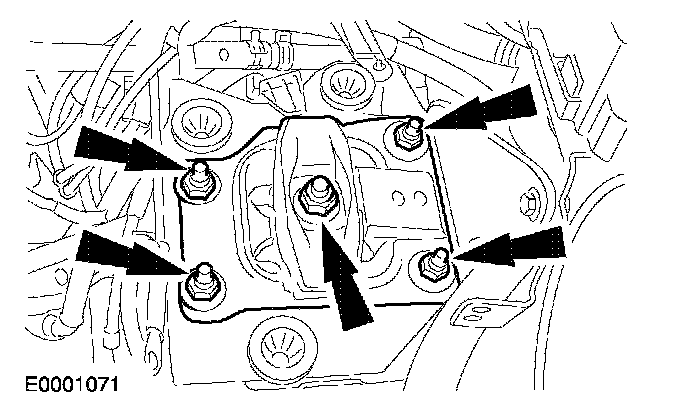 E0001071