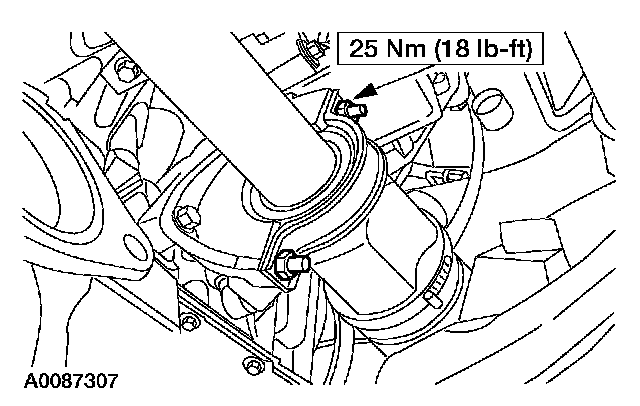 25 Nm (18 lb-ft)

A0087307