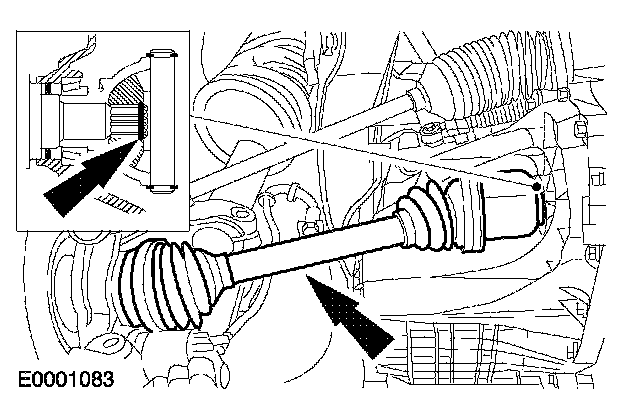 E0001083