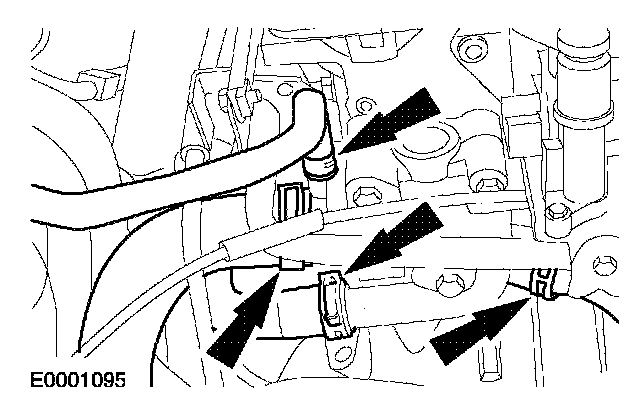 E0001095