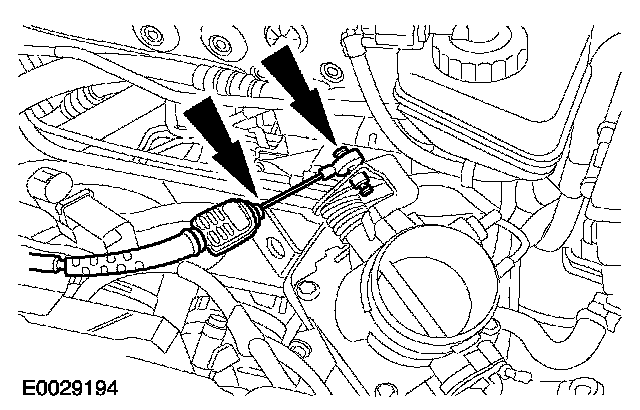 E0029194