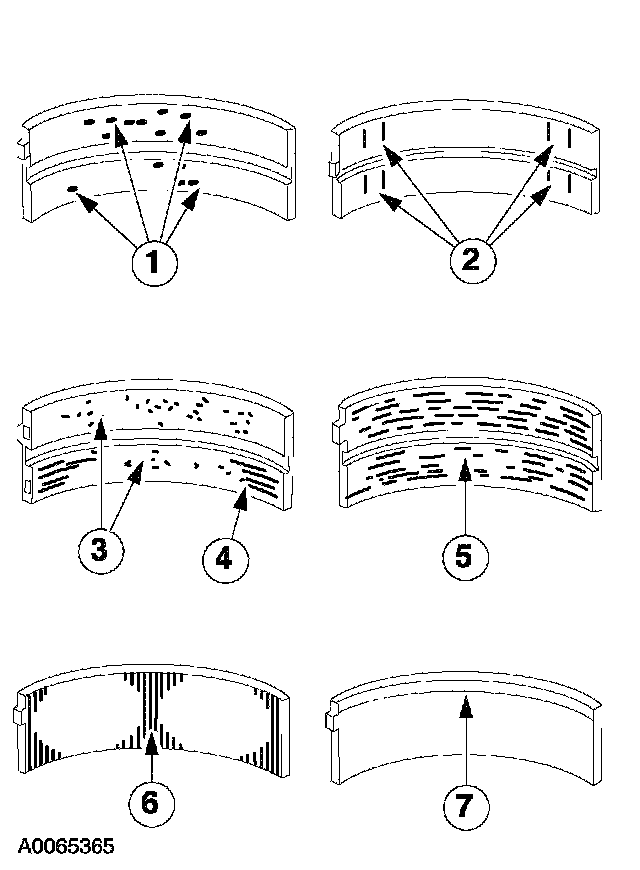 1
2
3
4
5
6
7
A0065365