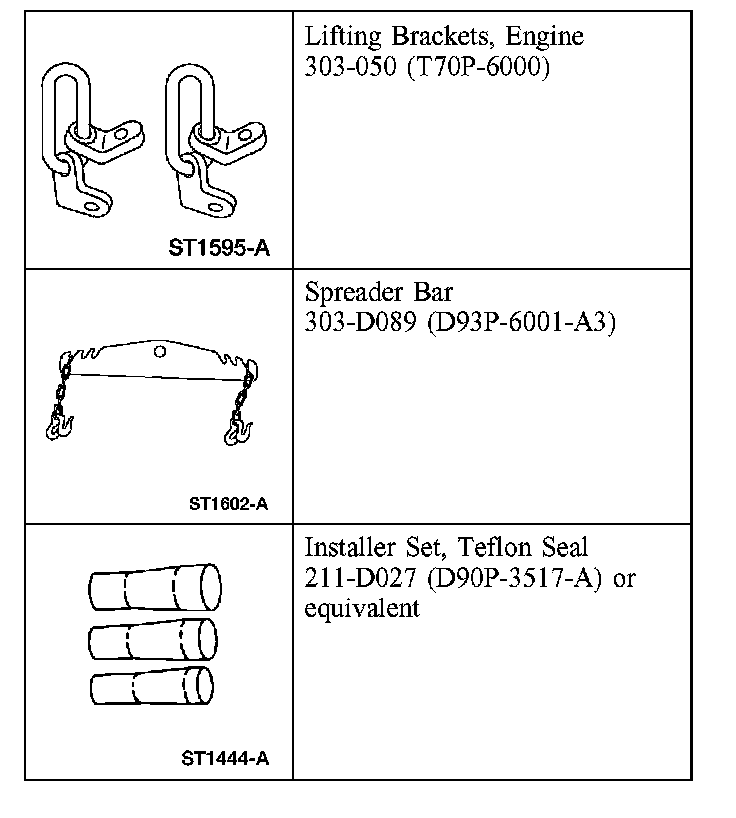 | | |
|---|---|
| ST1595-A | Lifting Brackets, Engine 303-050 (T70P-6000) |
| ST1602-A | Spreader Bar 303-D089 (D93P-6001-A3) |
| ST1444-A | Installer Set, Teflon Seal 211-D027 (D90P-3517-A) or equivalent |