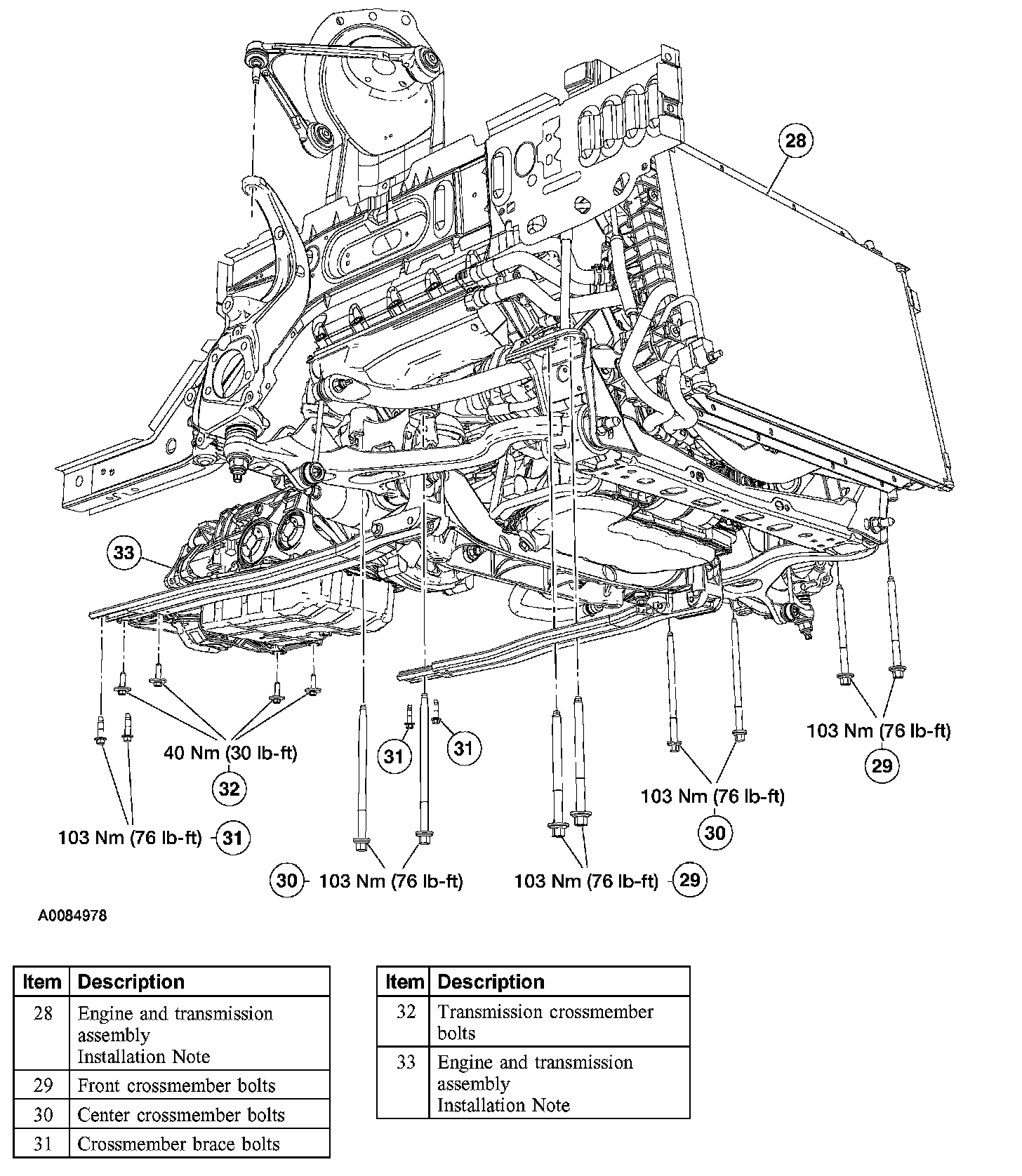 28

33

103 Nm (76 lb-ft)

29

40 Nm (30 lb-ft)

32

31

31

103 Nm (76 lb-ft)

30

103 Nm (76 lb-ft) 31

30 103 Nm (76 lb-ft)

103 Nm (76 lb-ft) 29

A0084978

| Item | Description |
|---|---|
| 28 | Engine and transmission assembly Installation Note |
| 29 | Front crossmember bolts |
| 30 | Center crossmember bolts |
| 31 | Crossmember brace bolts |

| Item | Description |
|---|---|
| 32 | Transmission crossmember bolts |
| 33 | Engine and transmission assembly Installation Note |