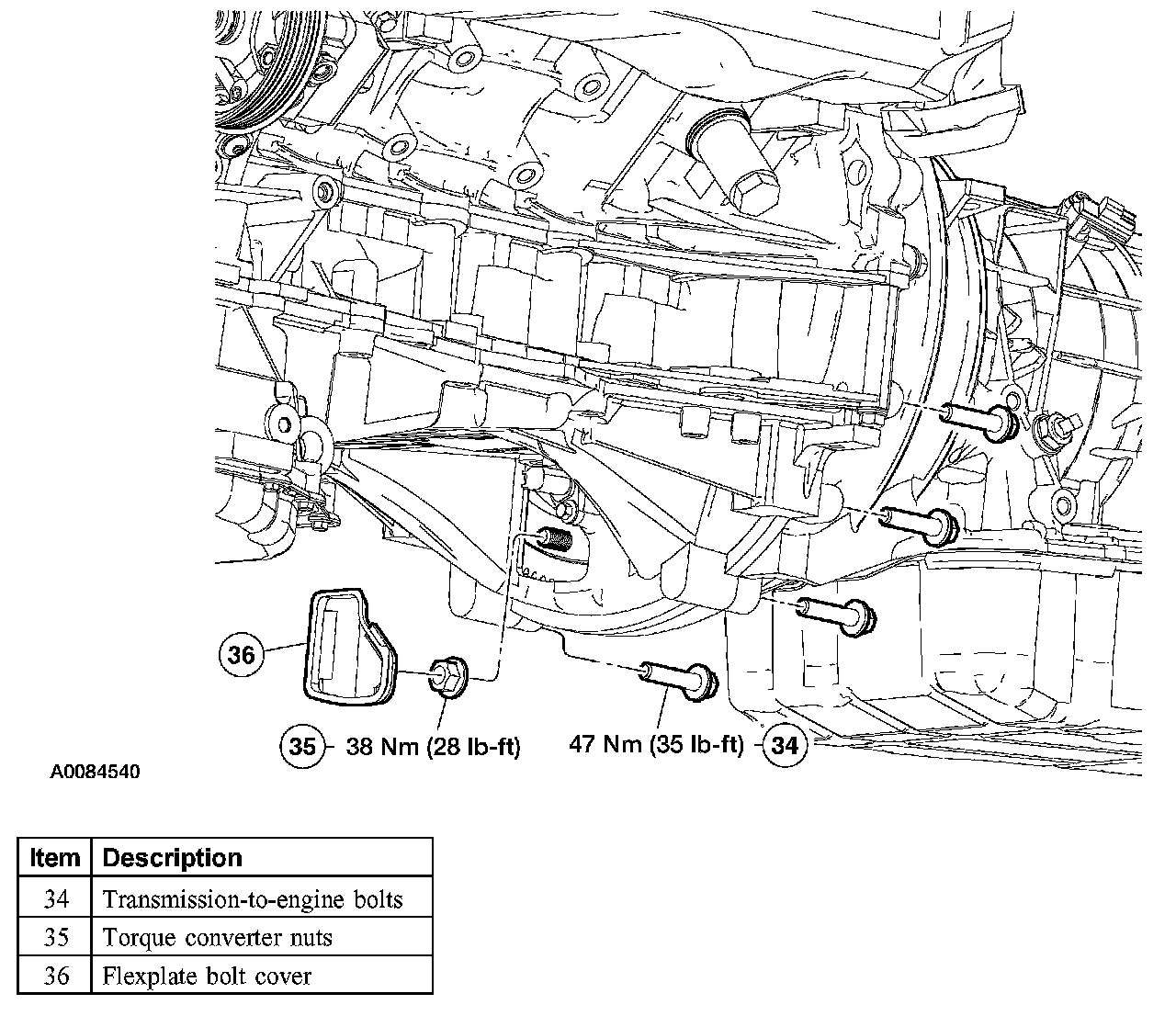 36

35 38 Nm (28 lb-ft)

47 Nm (35 lb-ft) 34

A0084540

| Item | Description |
|---|---|
| 34 | Transmission-to-engine bolts |
| 35 | Torque converter nuts |
| 36 | Flexplate bolt cover |