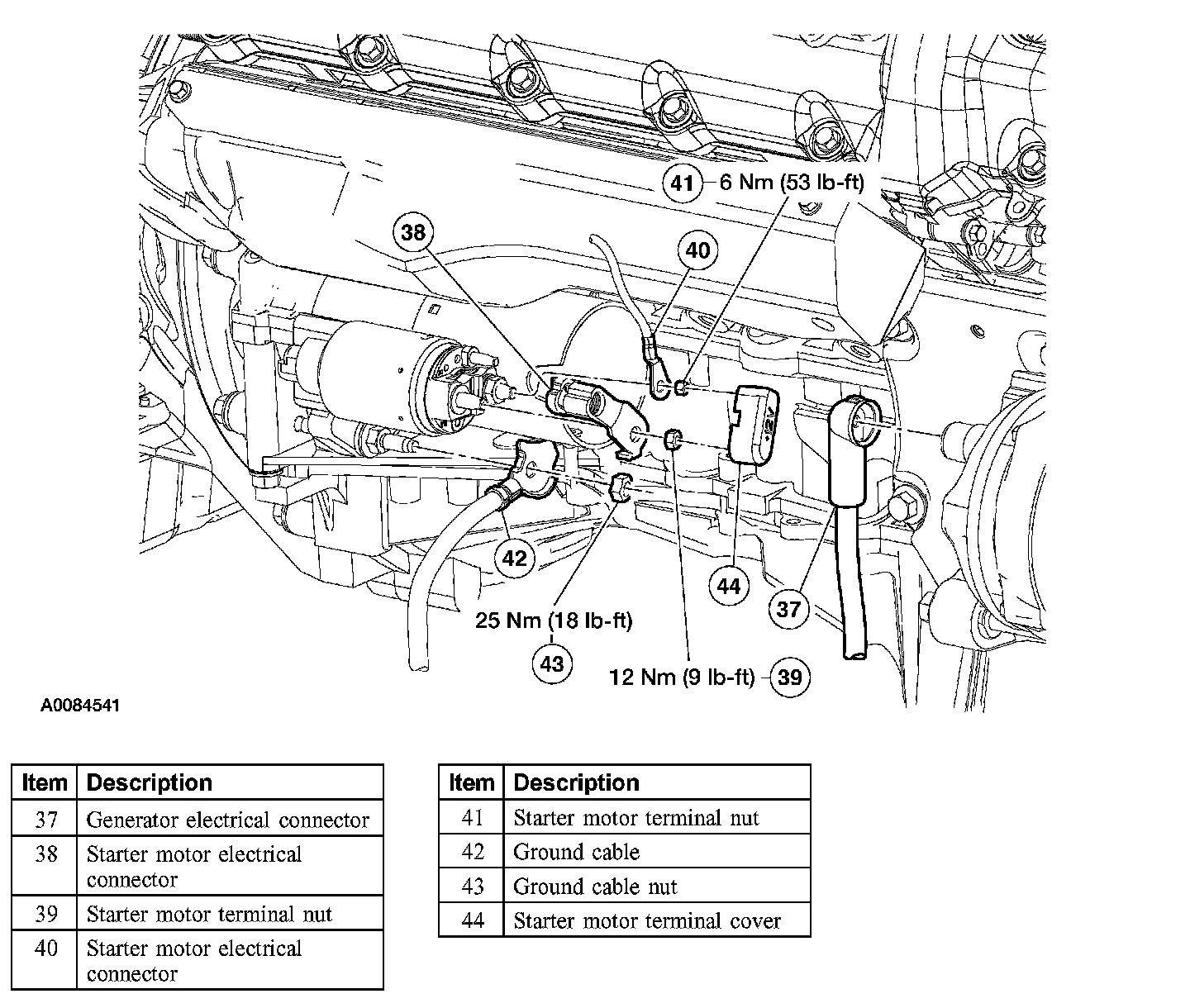 41 6 Nm (53 lb-ft)

38

40

+12V

42

44

37

25 Nm (18 lb-ft)

43

12 Nm (9 lb-ft) 39

A0084541

| Item | Description |
|---|---|
| 37 | Generator electrical connector |
| 38 | Starter motor electrical connector |
| 39 | Starter motor terminal nut |
| 40 | Starter motor electrical connector |

| Item | Description |
|---|---|
| 41 | Starter motor terminal nut |
| 42 | Ground cable |
| 43 | Ground cable nut |
| 44 | Starter motor terminal cover |