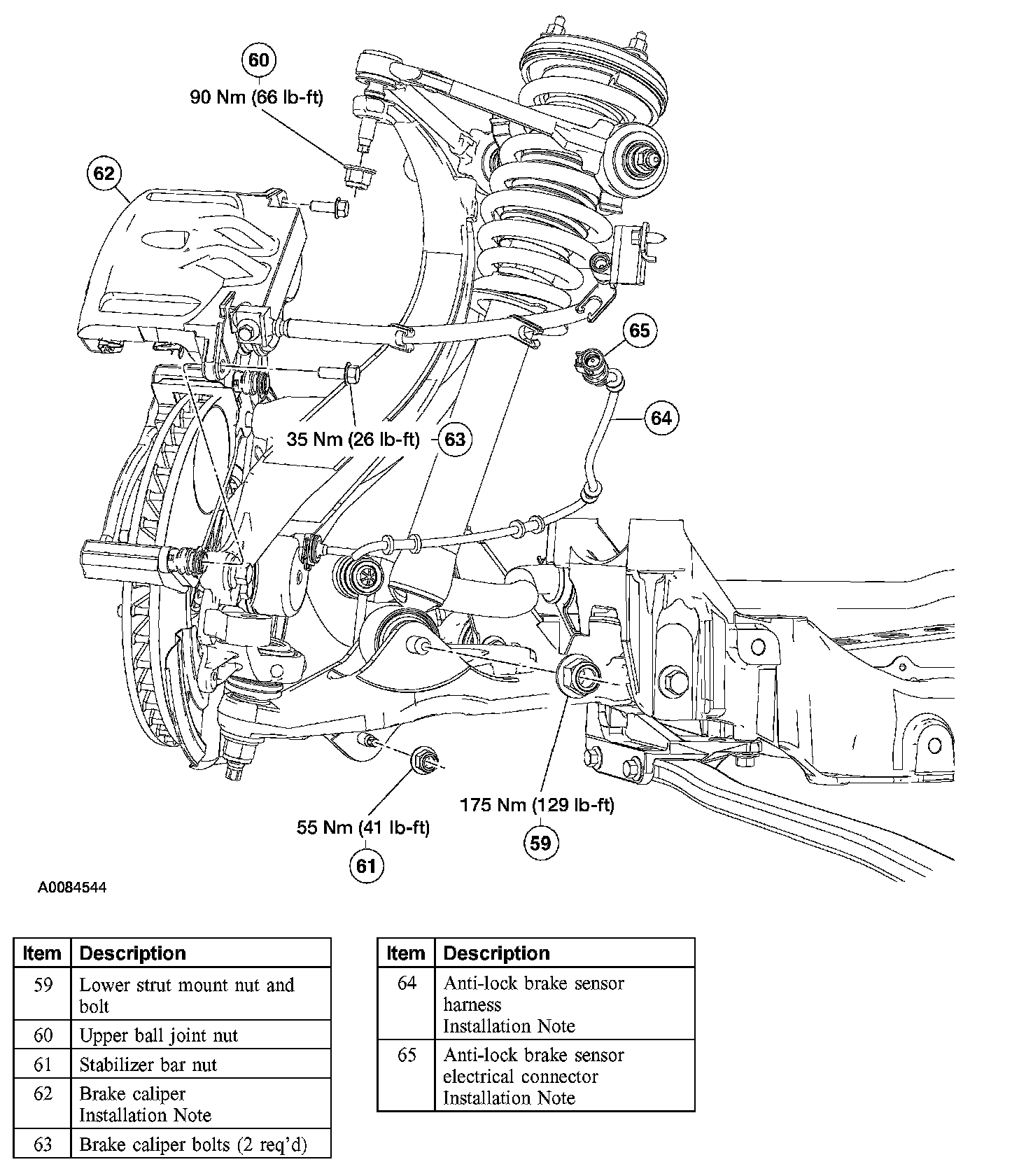 60
90 Nm (66 lb-ft)

62

65

64

35 Nm (26 lb-ft) 63

175 Nm (129 lb-ft)
59

55 Nm (41 lb-ft)
61

A0084544

| Item | Description |
|---|---|
| 59 | Lower strut mount nut and bolt |
| 60 | Upper ball joint nut |
| 61 | Stabilizer bar nut |
| 62 | Brake caliper Installation Note |
| 63 | Brake caliper bolts (2 req'd) |

| Item | Description |
|---|---|
| 64 | Anti-lock brake sensor harness Installation Note |
| 65 | Anti-lock brake sensor electrical connector Installation Note |