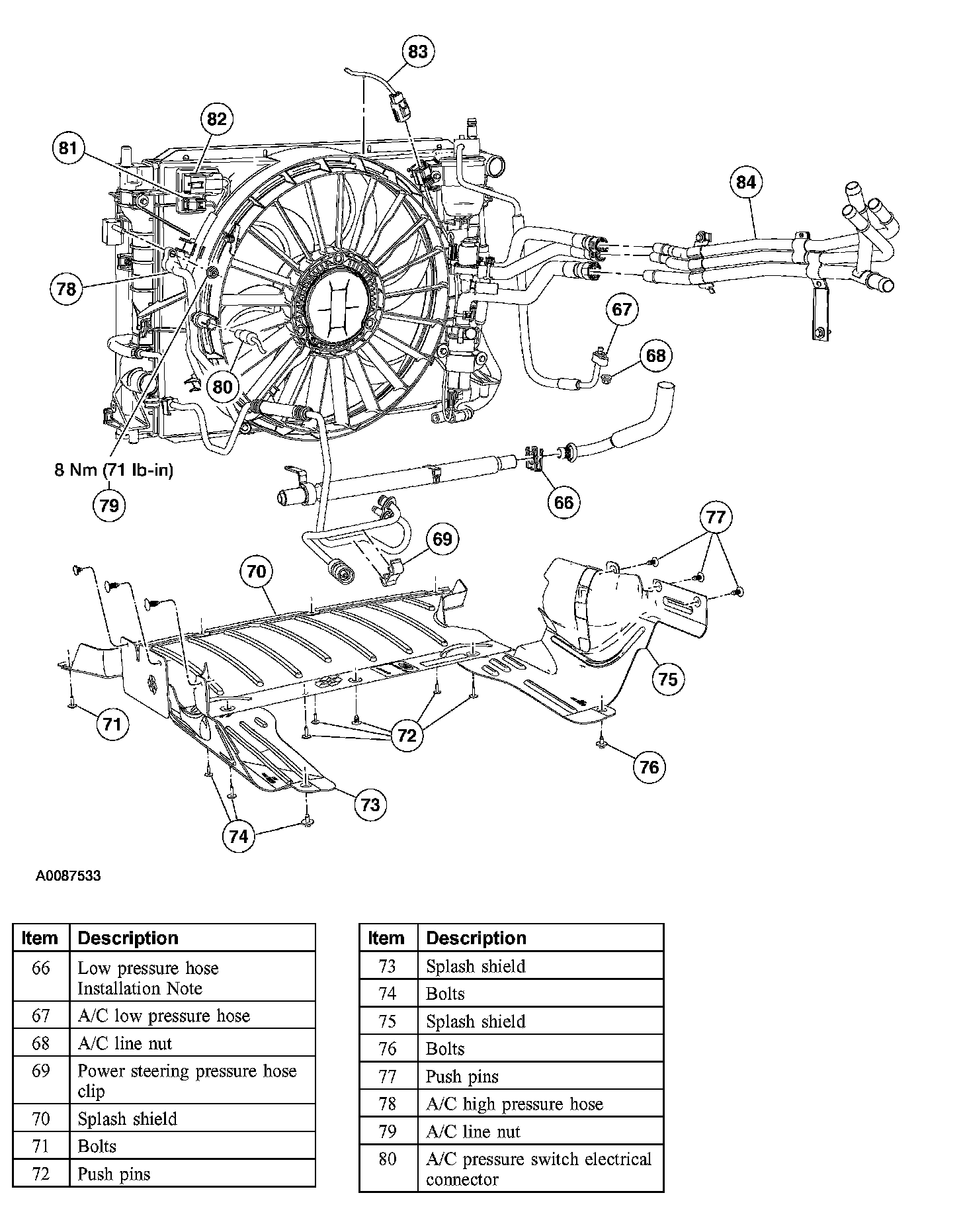 83

82

81

84

78

67

68

80

8 Nm (71 lb-in)

79

66

77

69

70

75

71

72

76

73

74

A0087533

| Item | Description |
|---|---|
| 66 | Low pressure hose Installation Note |
| 67 | A/C low pressure hose |
| 68 | A/C line nut |
| 69 | Power steering pressure hose clip |
| 70 | Splash shield |
| 71 | Bolts |
| 72 | Push pins |

| Item | Description |
|---|---|
| 73 | Splash shield |
| 74 | Bolts |
| 75 | Splash shield |
| 76 | Bolts |
| 77 | Push pins |
| 78 | A/C high pressure hose |
| 79 | A/C line nut |
| 80 | A/C pressure switch electrical connector |