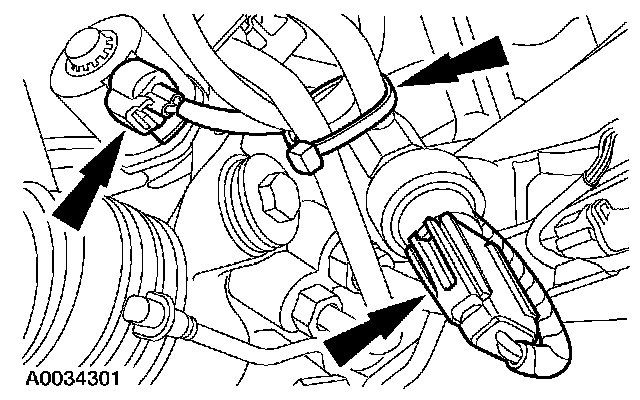 A0034301