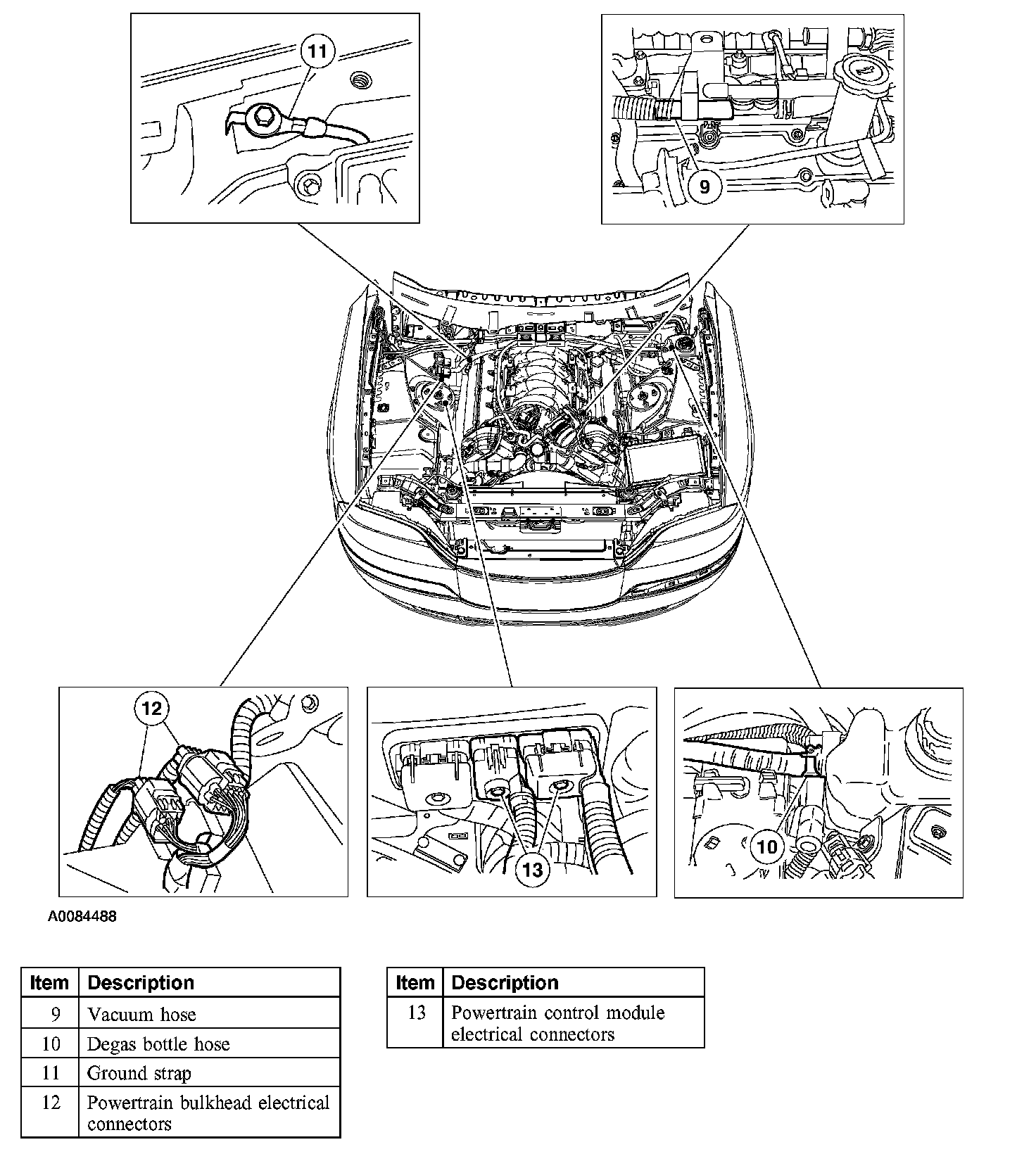 11

9

12

13

10

A0084488

| Item | Description |
|---|---|
| 9 | Vacuum hose |
| 10 | Degas bottle hose |
| 11 | Ground strap |
| 12 | Powertrain bulkhead electrical connectors |

| Item | Description |
|---|---|
| 13 | Powertrain control module electrical connectors |