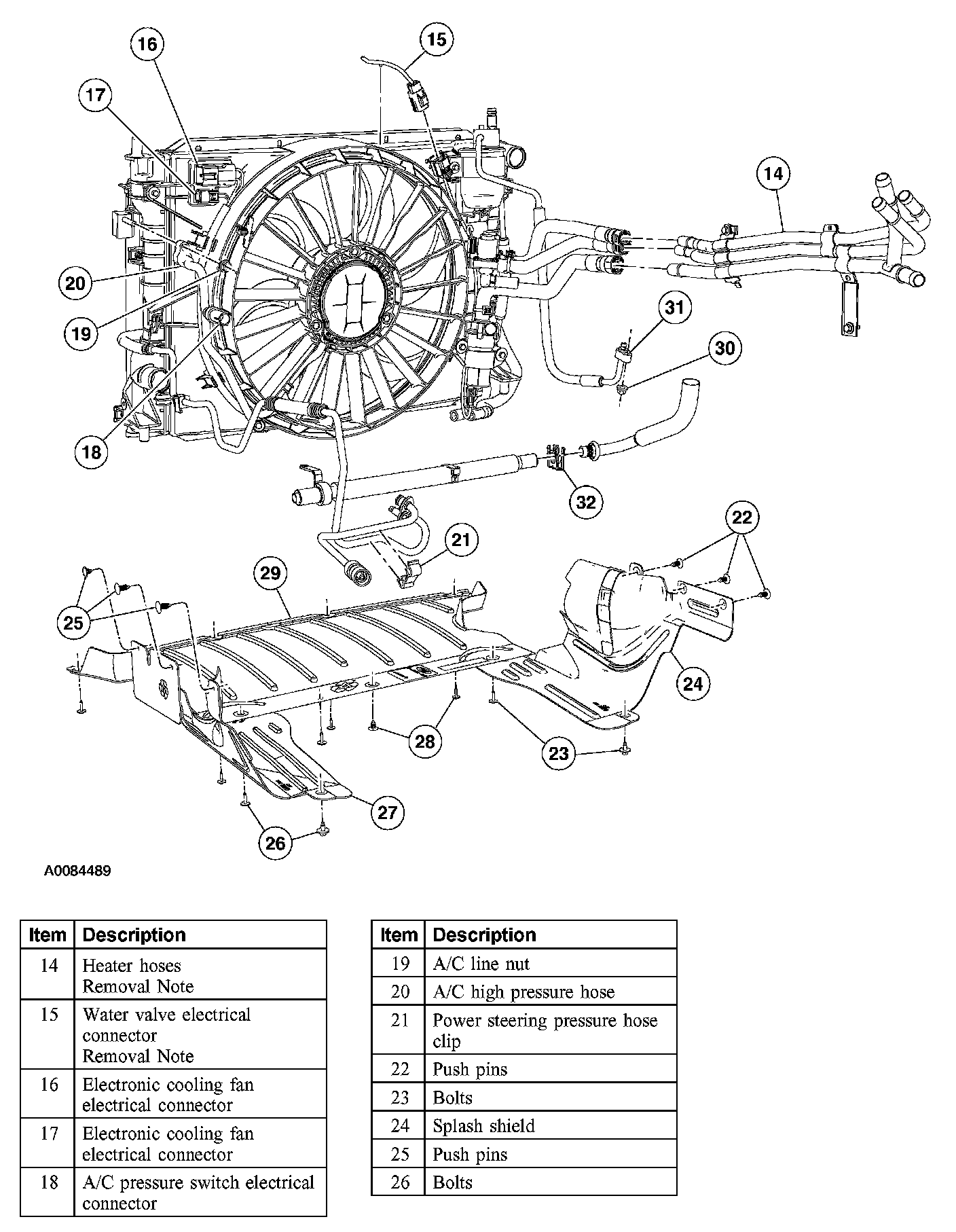 16
15
17
14
20
19
31
30
18
32
22
21
29
25
24
28
23
27
26

A0084489

| Item | Description |
|---|---|
| 14 | Heater hoses Removal Note |
| 15 | Water valve electrical connector Removal Note |
| 16 | Electronic cooling fan electrical connector |
| 17 | Electronic cooling fan electrical connector |
| 18 | A/C pressure switch electrical connector |

| Item | Description |
|---|---|
| 19 | A/C line nut |
| 20 | A/C high pressure hose |
| 21 | Power steering pressure hose clip |
| 22 | Push pins |
| 23 | Bolts |
| 24 | Splash shield |
| 25 | Push pins |
| 26 | Bolts |