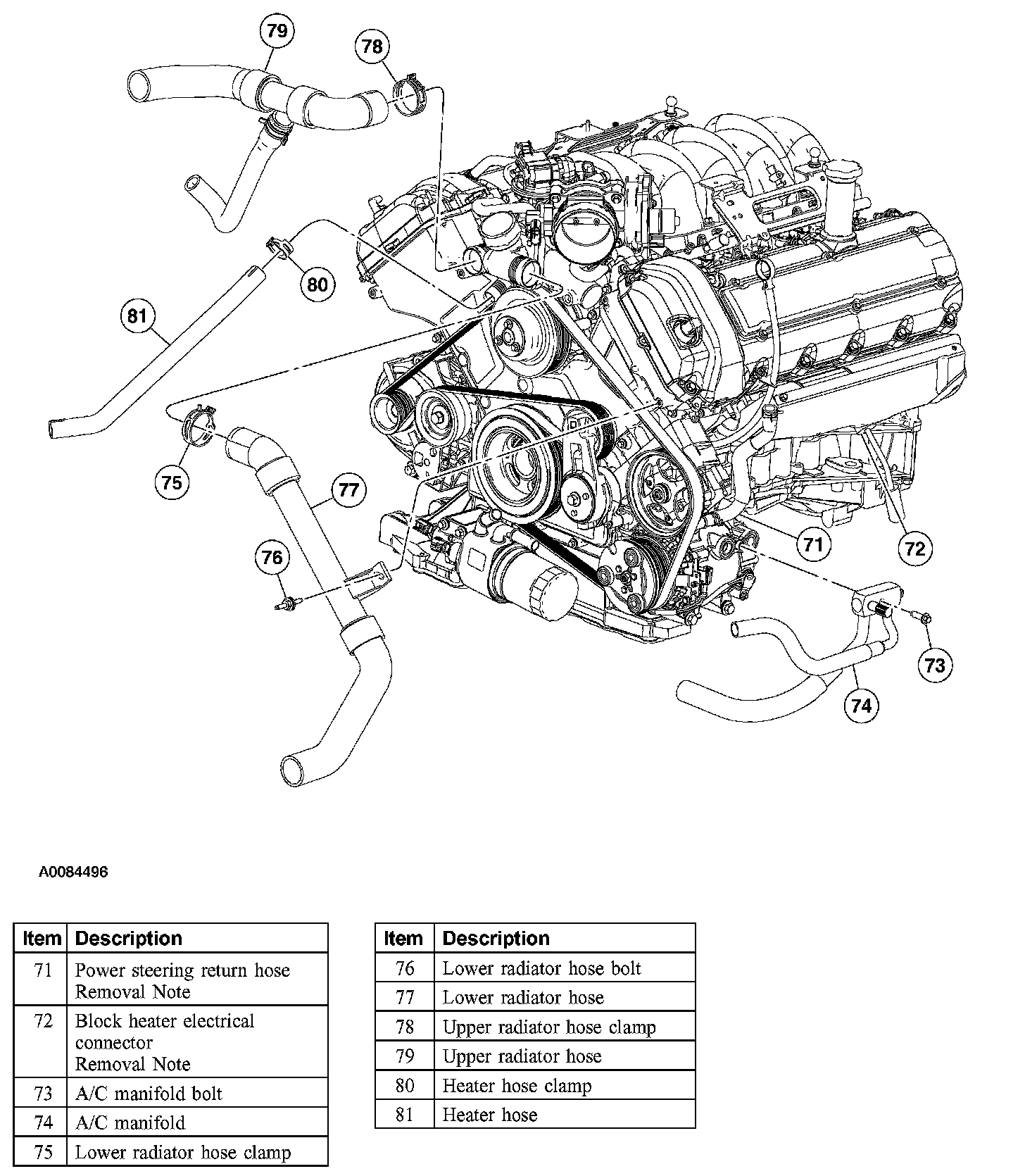 79
78
80
81
75
77
76
71
72
73
74

A0084496

| Item | Description |
|---|---|
| 71 | Power steering return hose Removal Note |
| 72 | Block heater electrical connector Removal Note |
| 73 | A/C manifold bolt |
| 74 | A/C manifold |
| 75 | Lower radiator hose clamp |

| Item | Description |
|---|---|
| 76 | Lower radiator hose bolt |
| 77 | Lower radiator hose |
| 78 | Upper radiator hose clamp |
| 79 | Upper radiator hose |
| 80 | Heater hose clamp |
| 81 | Heater hose |