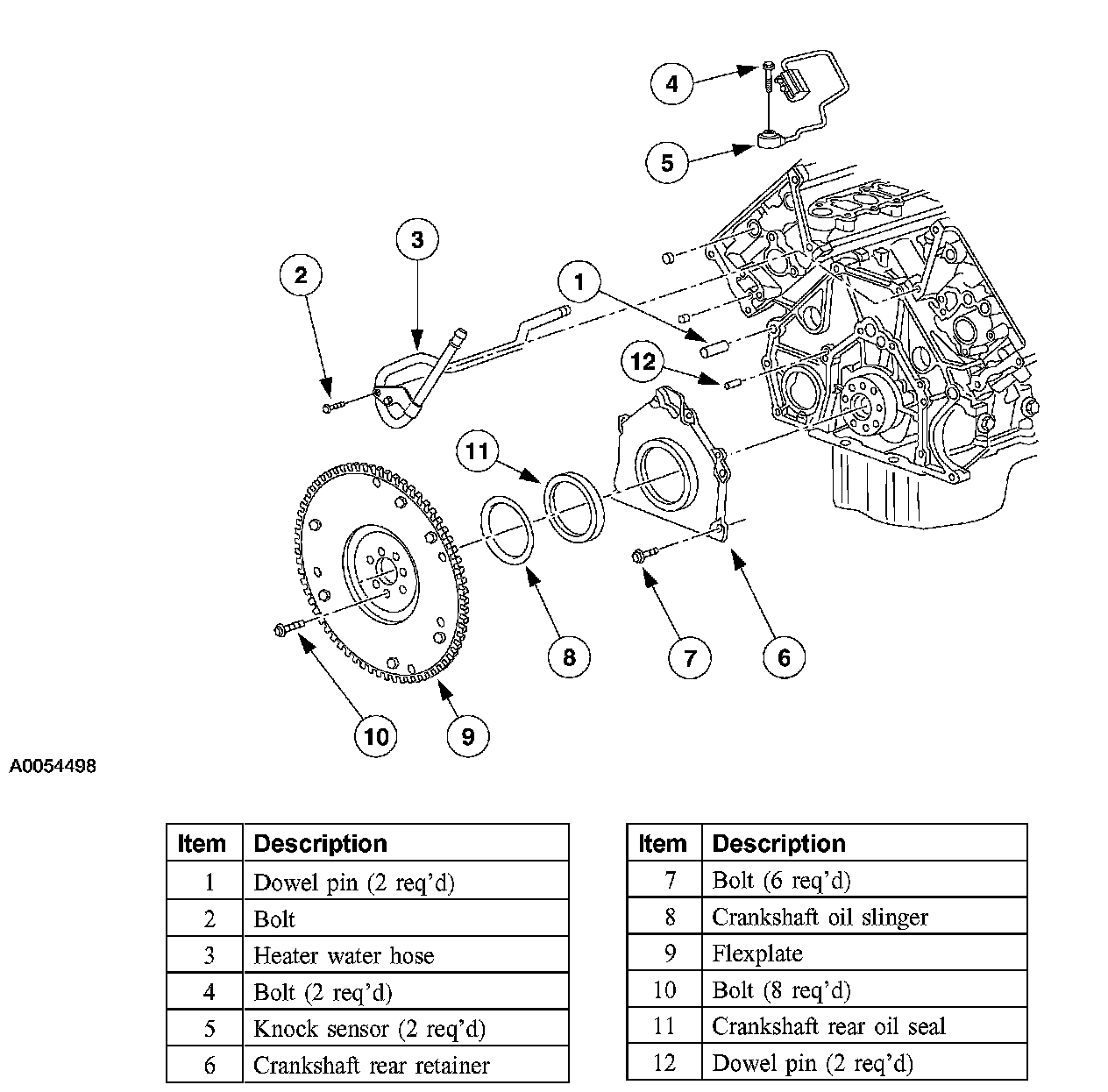 4

5

3

2

1

12

11

8

7

6

10

9

A0054498

| Item | Description |
|---|---|
| 1 | Dowel pin (2 req'd) |
| 2 | Bolt |
| 3 | Heater water hose |
| 4 | Bolt (2 req'd) |
| 5 | Knock sensor (2 req'd) |
| 6 | Crankshaft rear retainer |

| Item | Description |
|---|---|
| 7 | Bolt (6 req'd) |
| 8 | Crankshaft oil slinger |
| 9 | Flexplate |
| 10 | Bolt (8 req'd) |
| 11 | Crankshaft rear oil seal |
| 12 | Dowel pin (2 req'd) |