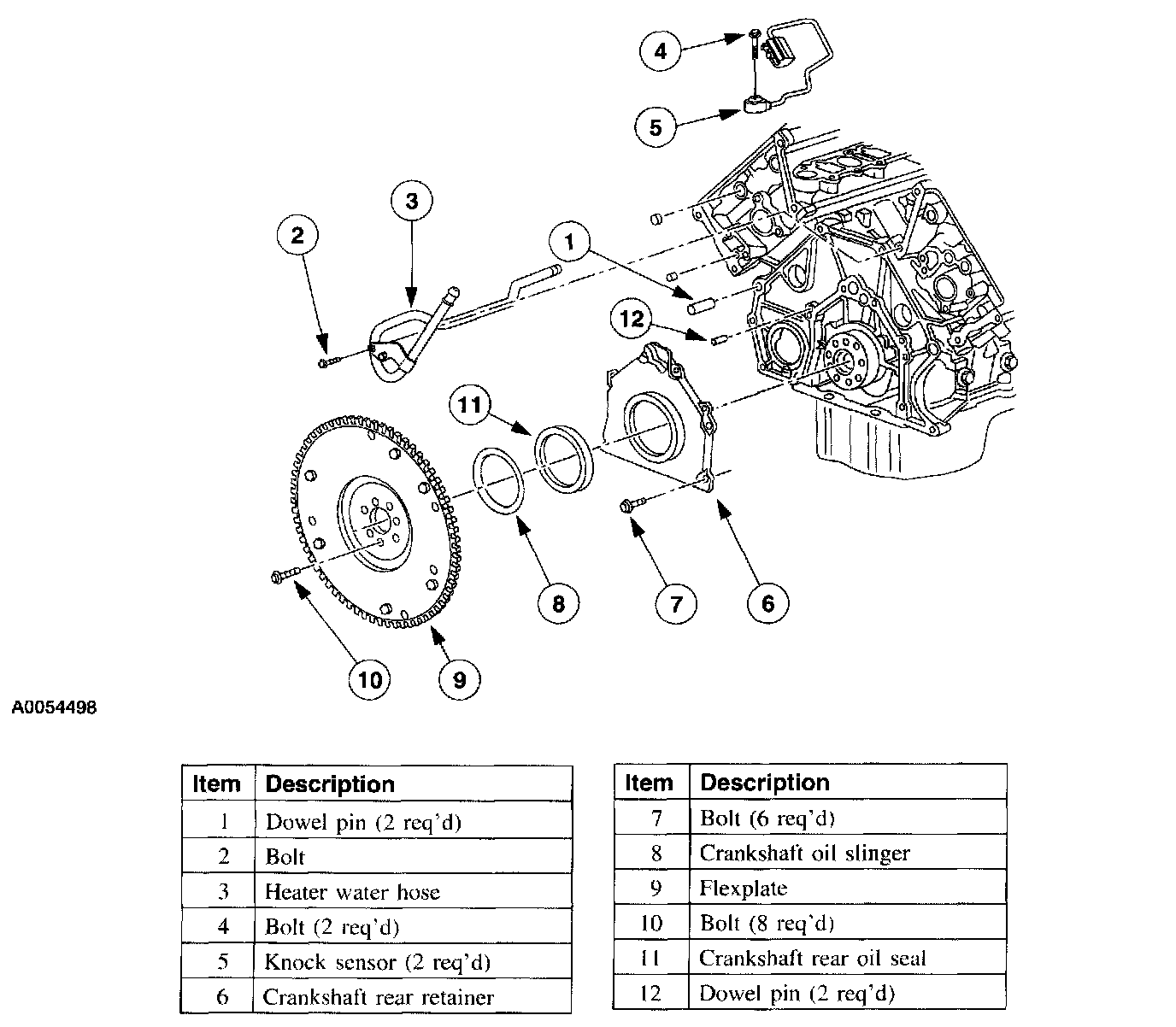 4

5

3

2

1

12

11

8

7

6

10

9

A0054498

| Item | Description |
|---|---|
| 1 | Dowel pin (2 req'd) |
| 2 | Bolt |
| 3 | Heater water hose |
| 4 | Bolt (2 req'd) |
| 5 | Knock sensor (2 req'd) |
| 6 | Crankshaft rear retainer |

| Item | Description |
|---|---|
| 7 | Bolt (6 req'd) |
| 8 | Crankshaft oil slinger |
| 9 | Flexplate |
| 10 | Bolt (8 req'd) |
| 11 | Crankshaft rear oil seal |
| 12 | Dowel pin (2 req'd) |