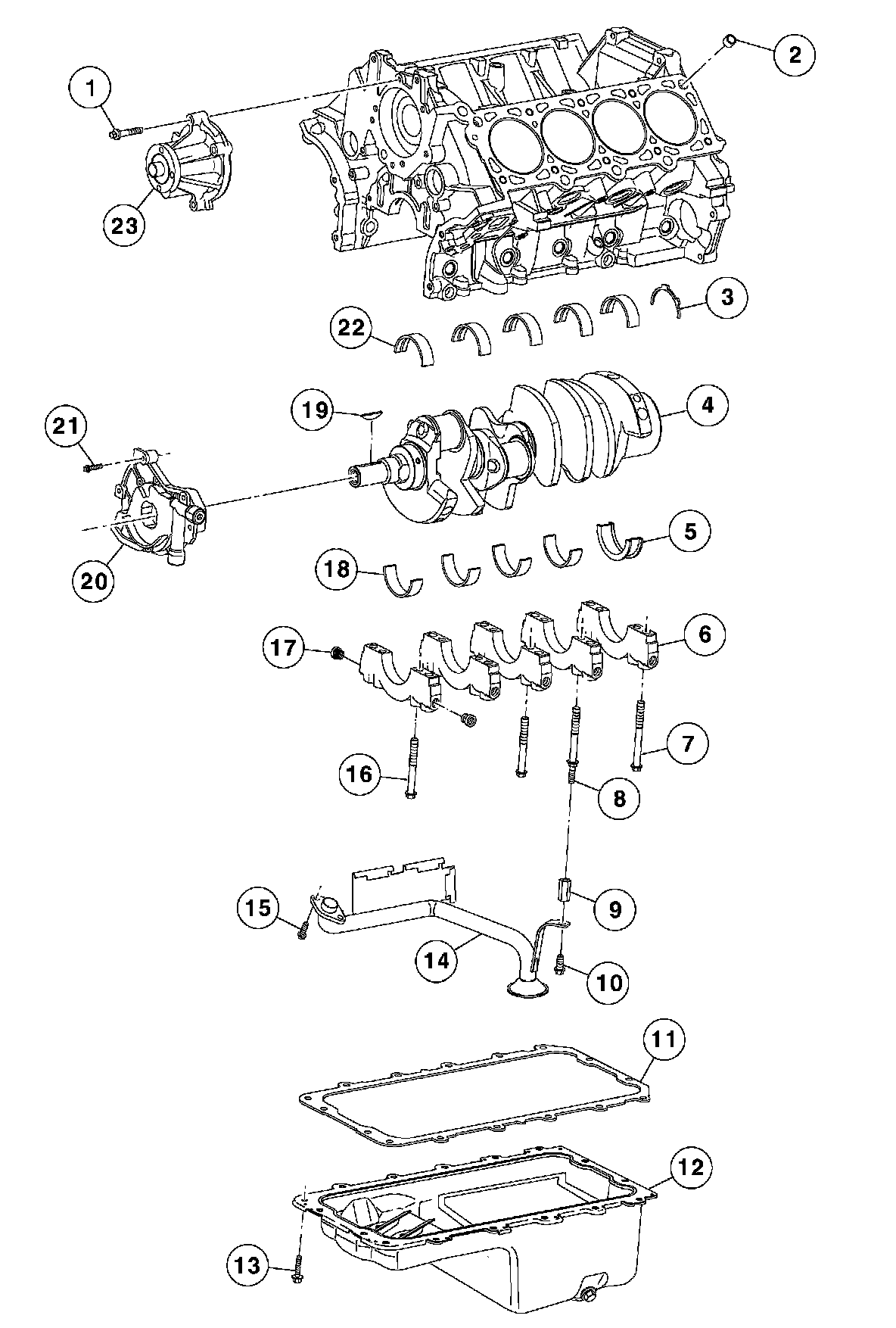 1
2
23
3
22
19
4
21
20
5
18
17
6
7
16
8
15
9
14
10
11
12
13