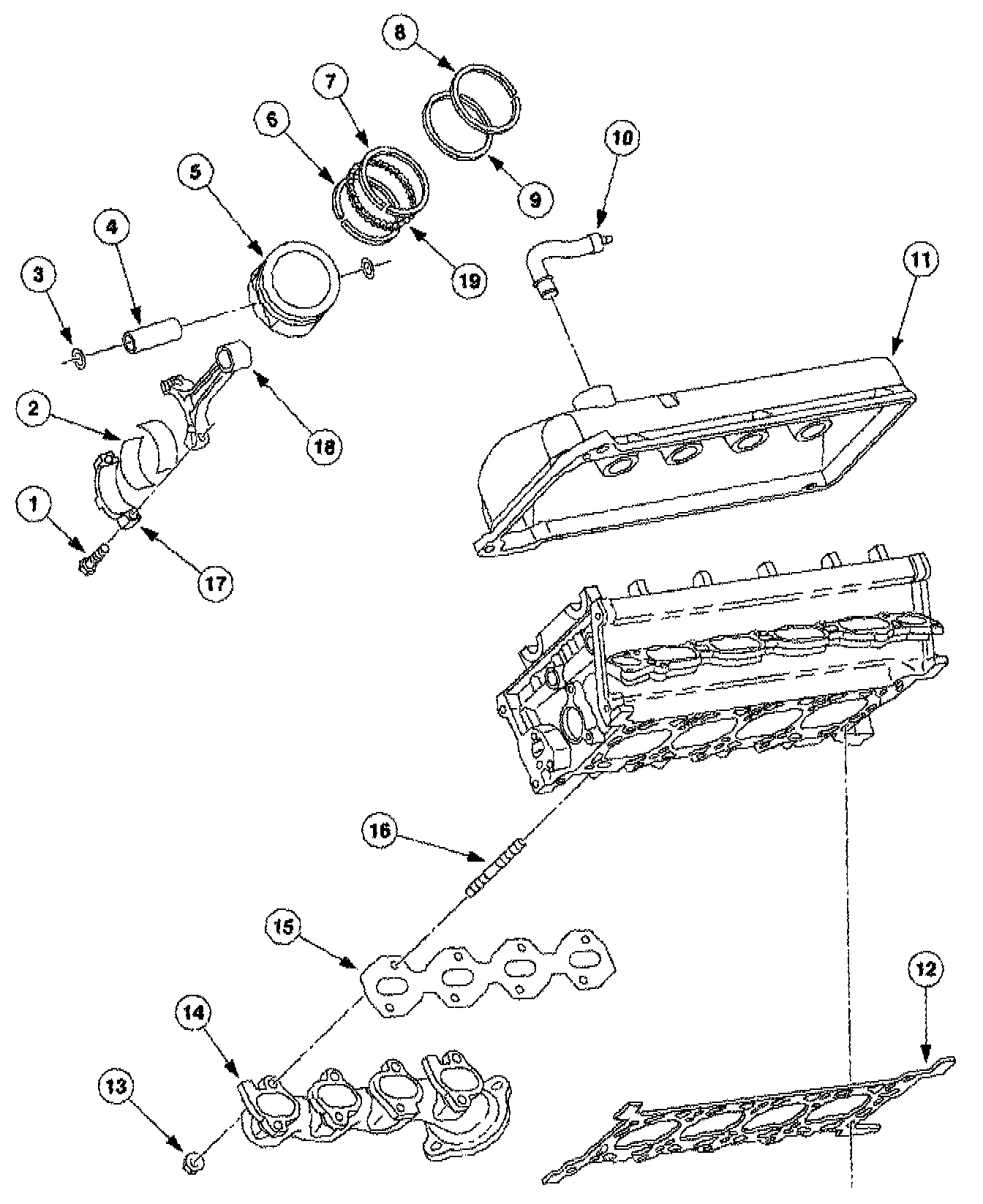 8
7
6
5
4
3
10
9
19
11
2
18
1
17
16
15
14
13
12