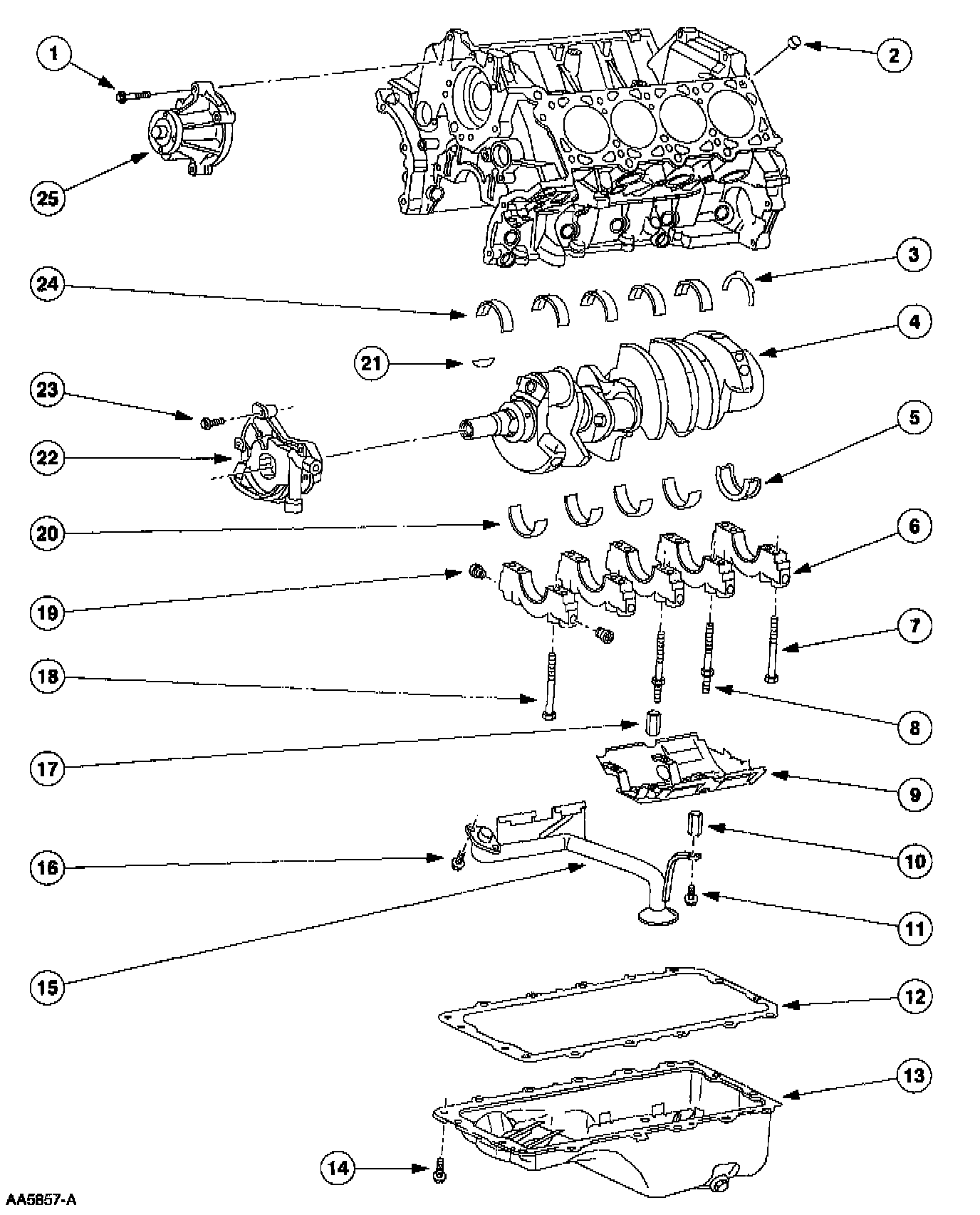 1
2
25
3
24
4
21
23
5
22
20
6
19
7
18
8
17
9
16
10
11
15
12
13
14
AA5857-A