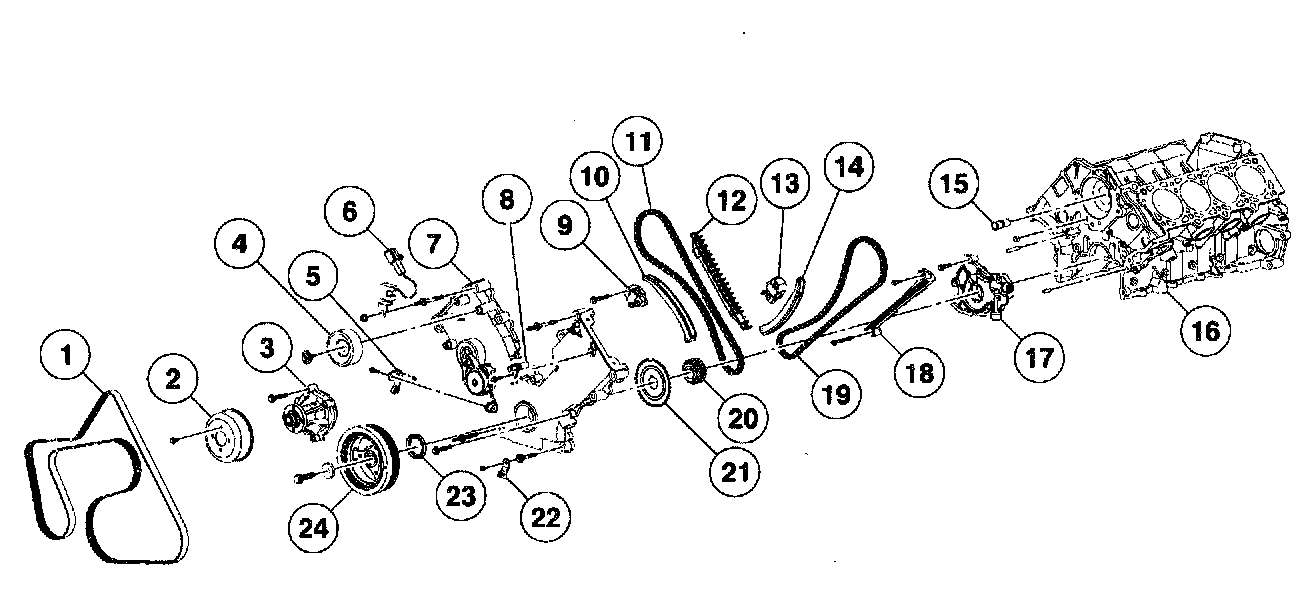 1
2
3
4
5
6
7
8
9
10
11
12
13
14
15
16
17
18
19
20
21
22
23
24