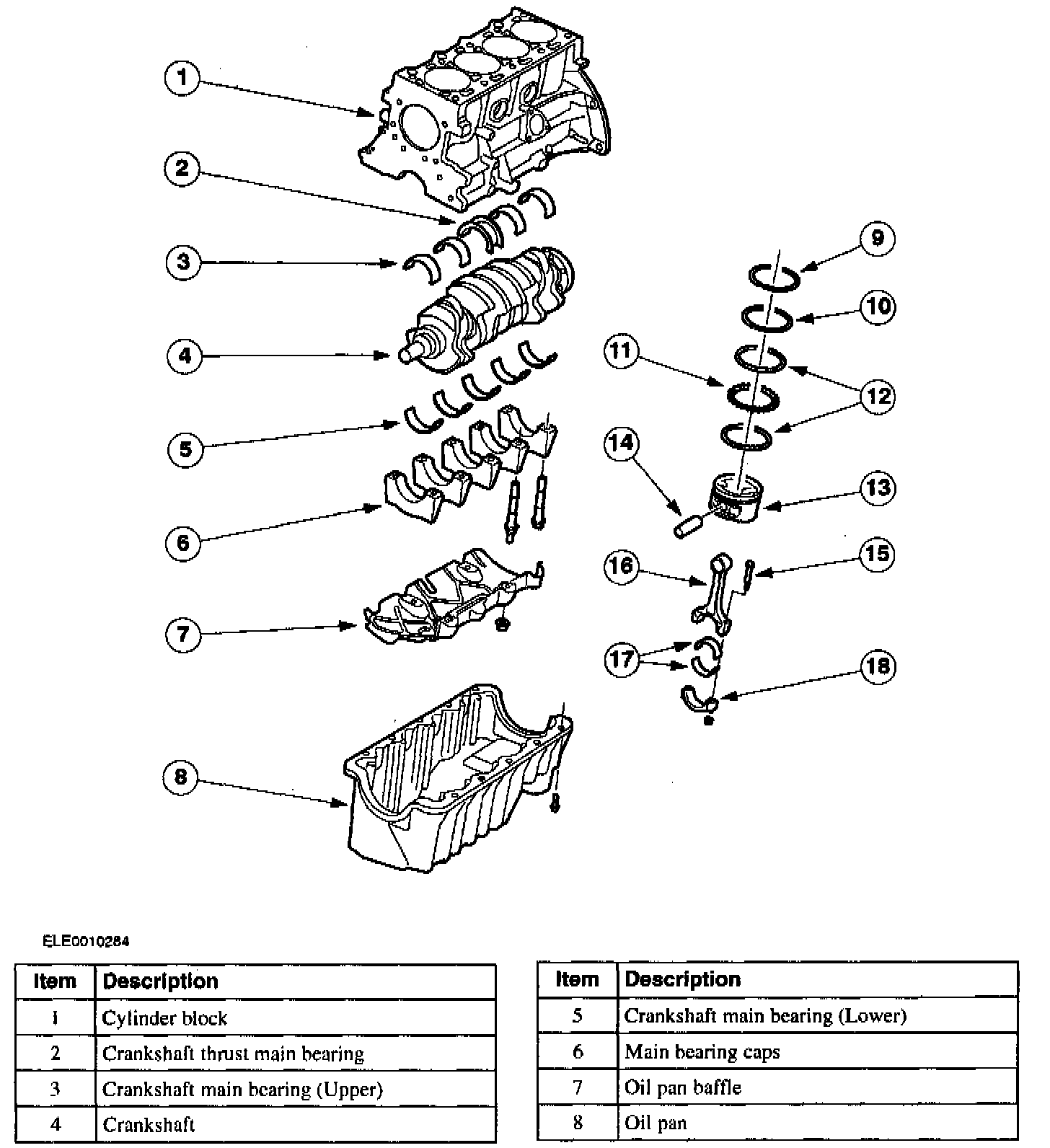 1
2
3
4
5
6
7
8
9
10
11
12
13
14
15
16
17
18

ELE0010284

| Item | Description |
|---|---|
| 1 | Cylinder block |
| 2 | Crankshaft thrust main bearing |
| 3 | Crankshaft main bearing (Upper) |
| 4 | Crankshaft |

| Item | Description |
|---|---|
| 5 | Crankshaft main bearing (Lower) |
| 6 | Main bearing caps |
| 7 | Oil pan baffle |
| 8 | Oil pan |