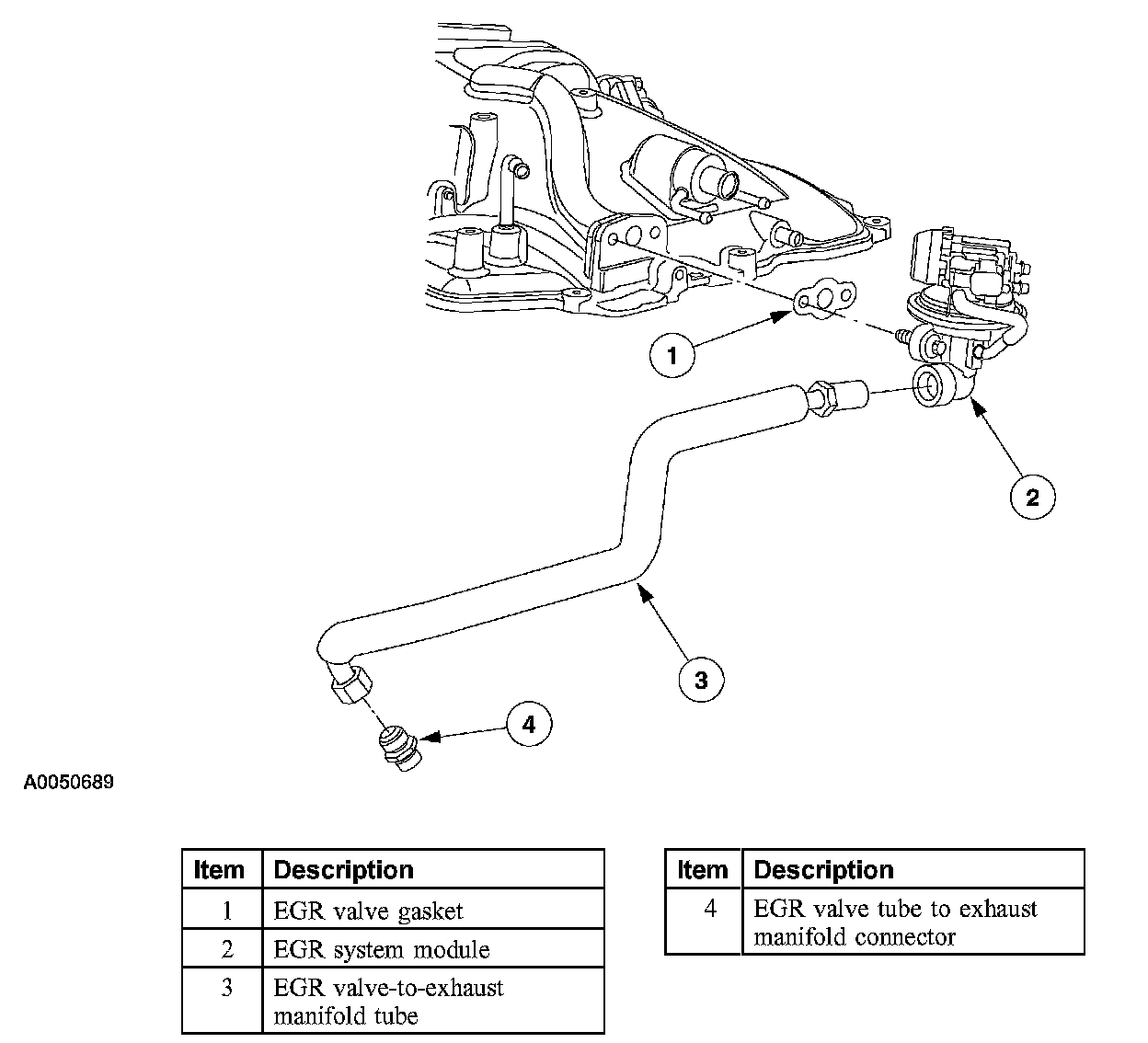 1

2

3

4

A0050689

| Item | Description |
|---|---|
| 1 | EGR valve gasket |
| 2 | EGR system module |
| 3 | EGR valve-to-exhaust manifold tube |

| Item | Description |
|---|---|
| 4 | EGR valve tube to exhaust manifold connector |