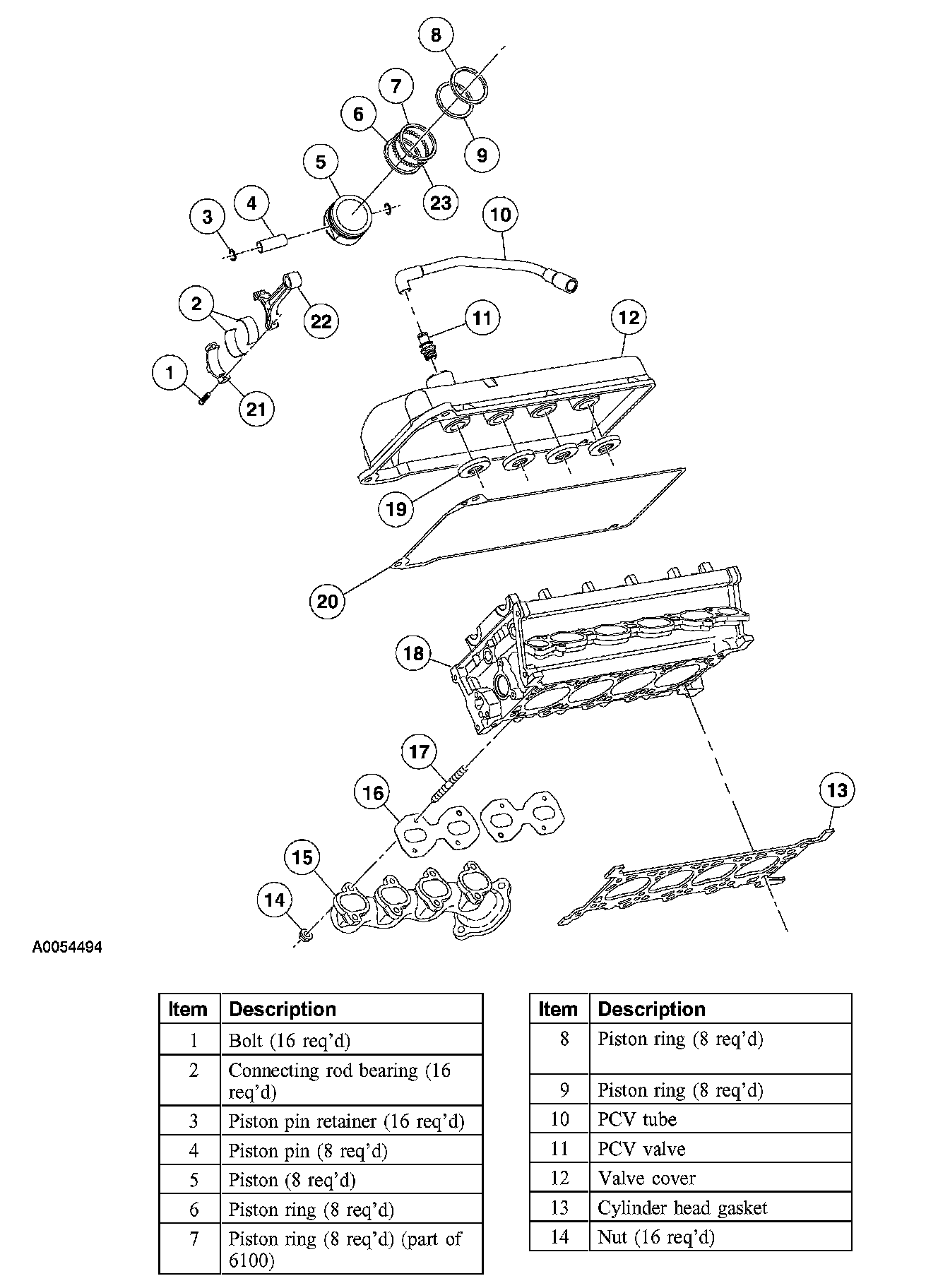 8
7
6
9
5
23
3
4
10
2
22
11
12
1
21
19
20
18
17
16
13
15
14
A0054494

| Item | Description |
|---|---|
| 1 | Bolt (16 req'd) |
| 2 | Connecting rod bearing (16 req'd) |
| 3 | Piston pin retainer (16 req'd) |
| 4 | Piston pin (8 req'd) |
| 5 | Piston (8 req'd) |
| 6 | Piston ring (8 req'd) |
| 7 | Piston ring (8 req'd) (part of 6100) |

| Item | Description |
|---|---|
| 8 | Piston ring (8 req'd) |
| 9 | Piston ring (8 req'd) |
| 10 | PCV tube |
| 11 | PCV valve |
| 12 | Valve cover |
| 13 | Cylinder head gasket |
| 14 | Nut (16 req'd) |