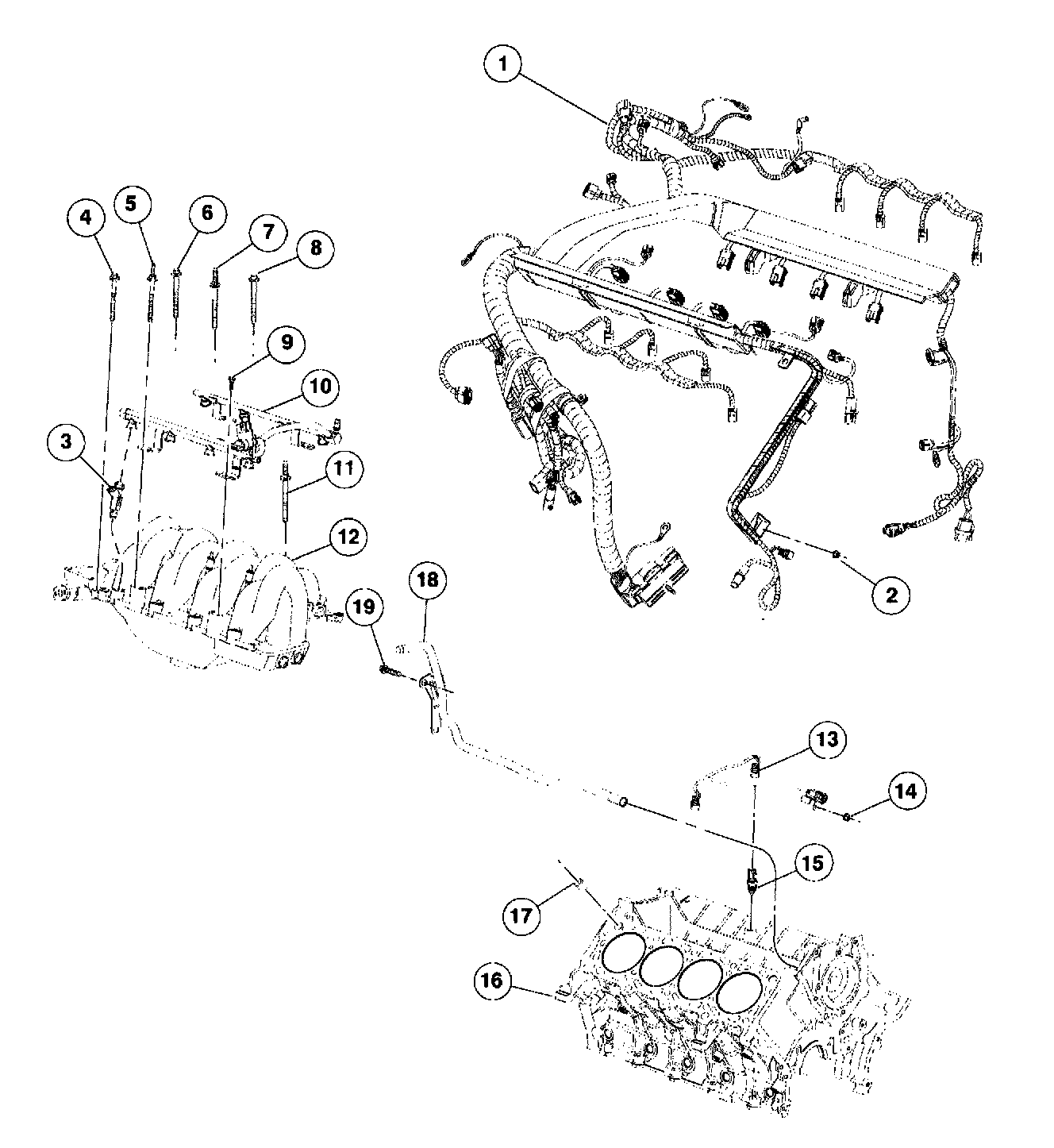 1
4
5
6
7
8
9
10
3
11
12
18
19
2
13
14
15
17
16