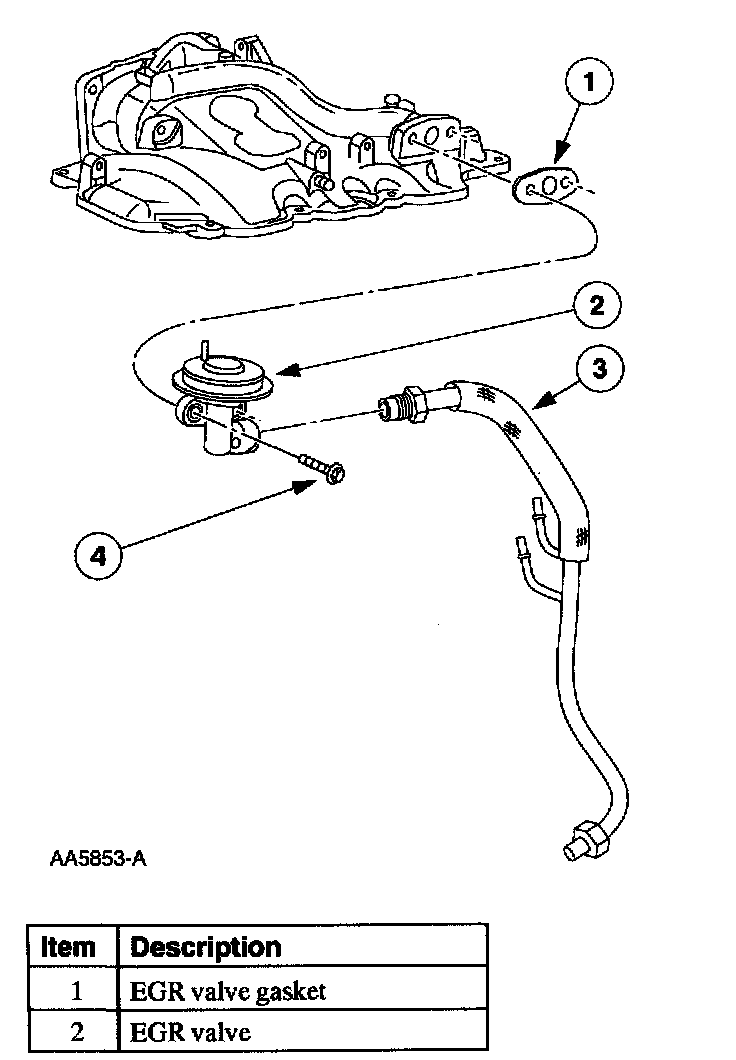 1

2

3

4

AA5853-A

| Item | Description |
|---|---|
| 1 | EGR valve gasket |
| 2 | EGR valve |