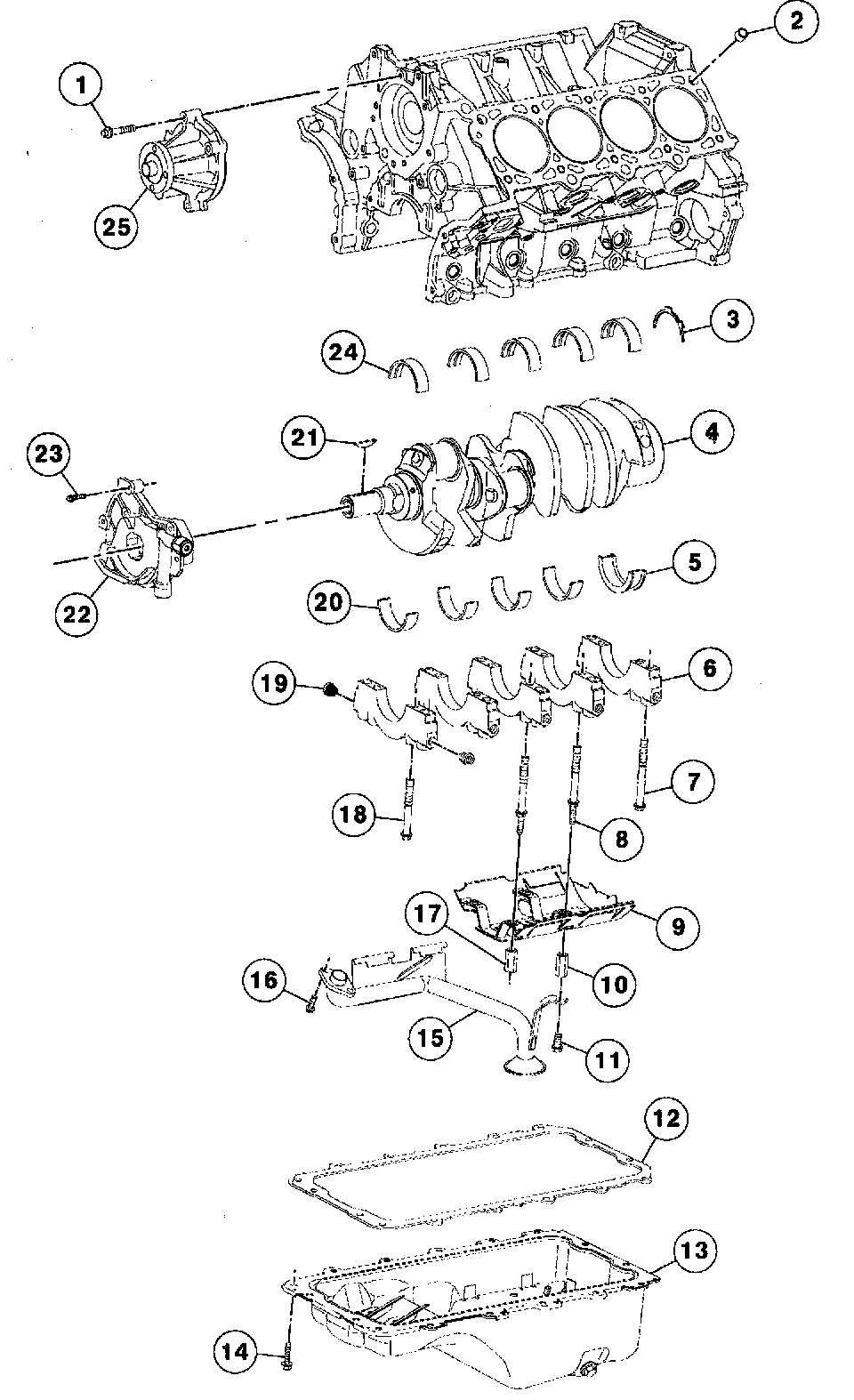 1
2
25
3
24
21
4
23
22
5
20
19
6
7
18
8
17
9
16
10
15
11
12
13
14