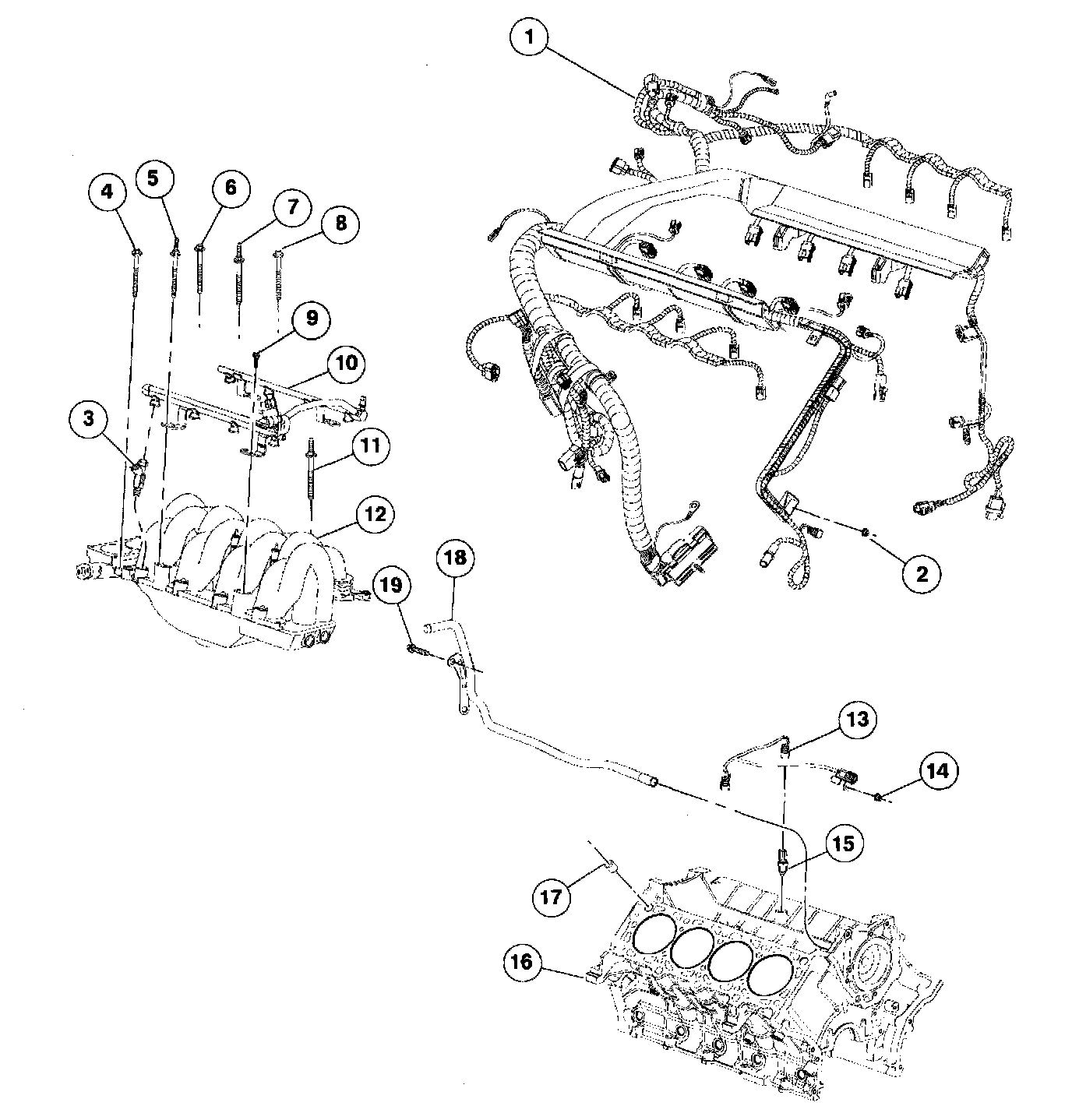 1
4
5
6
7
8
9
10
3
11
12
18
19
2
13
14
15
17
16