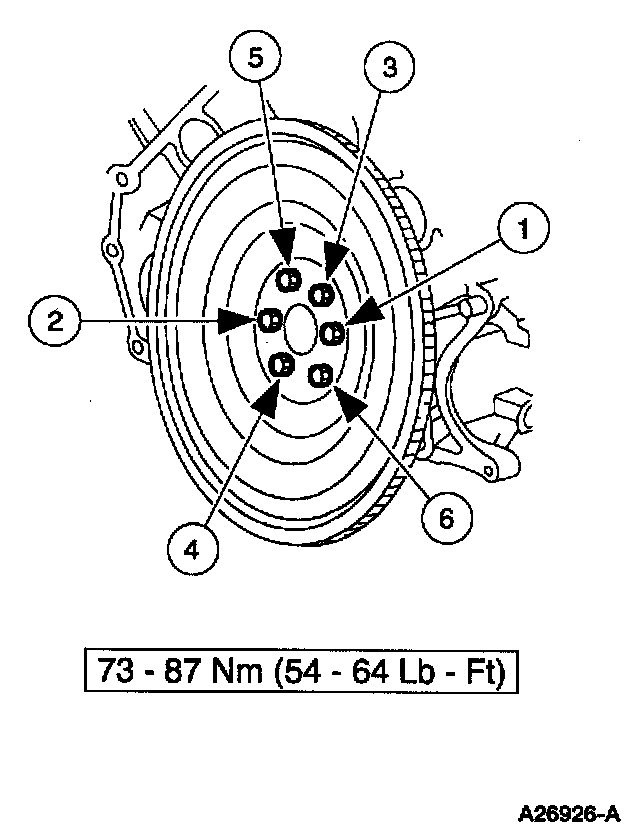 5
3
1
2
4
6
73 - 87 Nm (54 - 64 Lb - Ft)
A26926-A