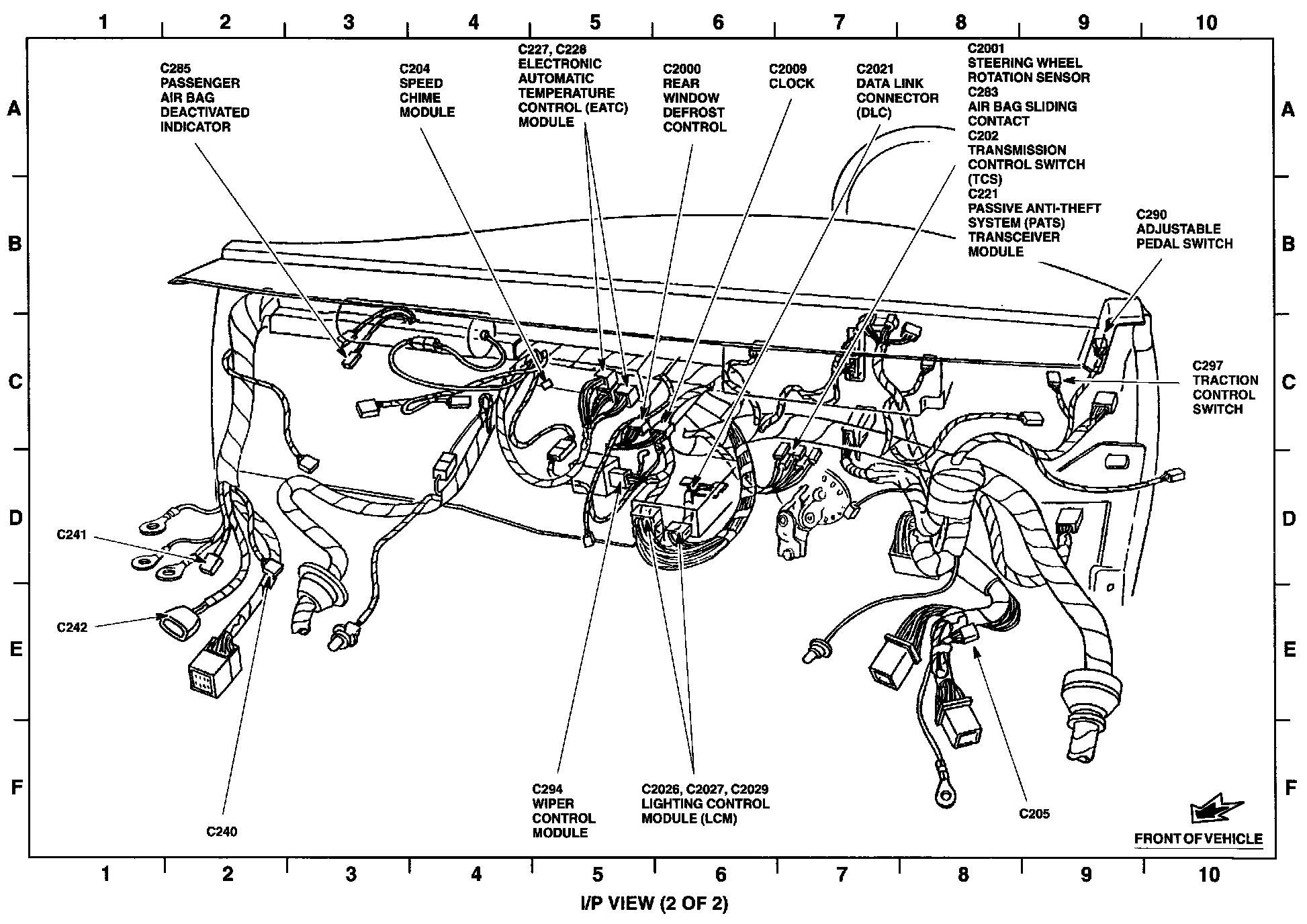 1 2 3 4 5 6 7 8 9 10

A B C D E F

C285 PASSENGER AIR BAG DEACTIVATED INDICATOR

C204 SPEED CHIME MODULE

C227, C228 ELECTRONIC AUTOMATIC TEMPERATURE CONTROL (EATC) MODULE

C2000 REAR WINDOW DEFROST CONTROL

C2009 CLOCK

C2021 DATA LINK CONNECTOR (DLC)

C2001 STEERING WHEEL ROTATION SENSOR
C283 AIR BAG SLIDING CONTACT
C202 TRANSMISSION CONTROL SWITCH (TCS)
C221 PASSIVE ANTI-THEFT SYSTEM (PATS) TRANSCEIVER MODULE

C290 ADJUSTABLE PEDAL SWITCH

C297 TRACTION CONTROL SWITCH

C241

C242

C240

C294 WIPER CONTROL MODULE

C2026, C2027, C2029 LIGHTING CONTROL MODULE (LCM)

C205

FRONT OF VEHICLE

A B C D E F

1 2 3 4 5 6 7 8 9 10

I/P VIEW (2 OF 2)