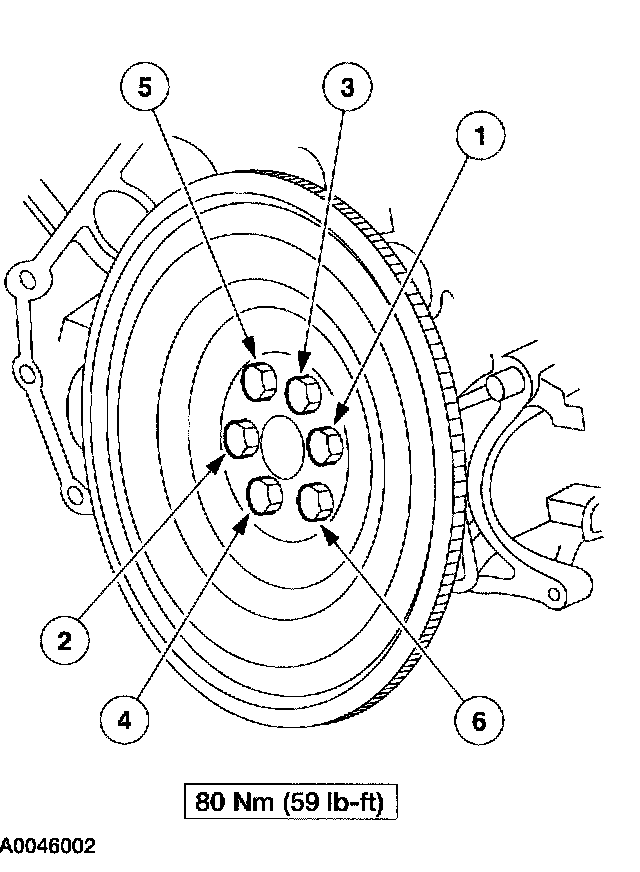 5

3

1

2

4

6

80 Nm (59 lb-ft)

A0046002