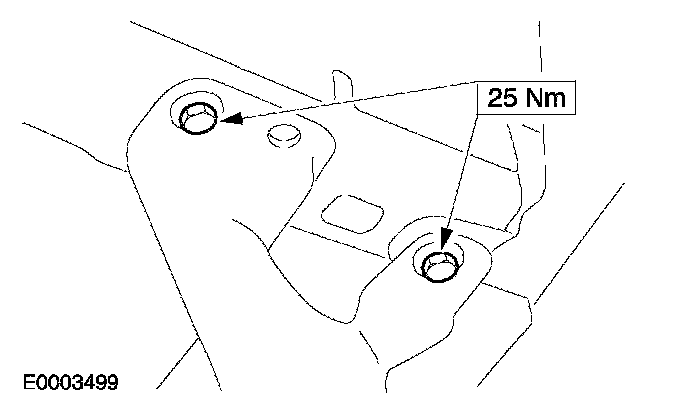 25 Nm

E0003499