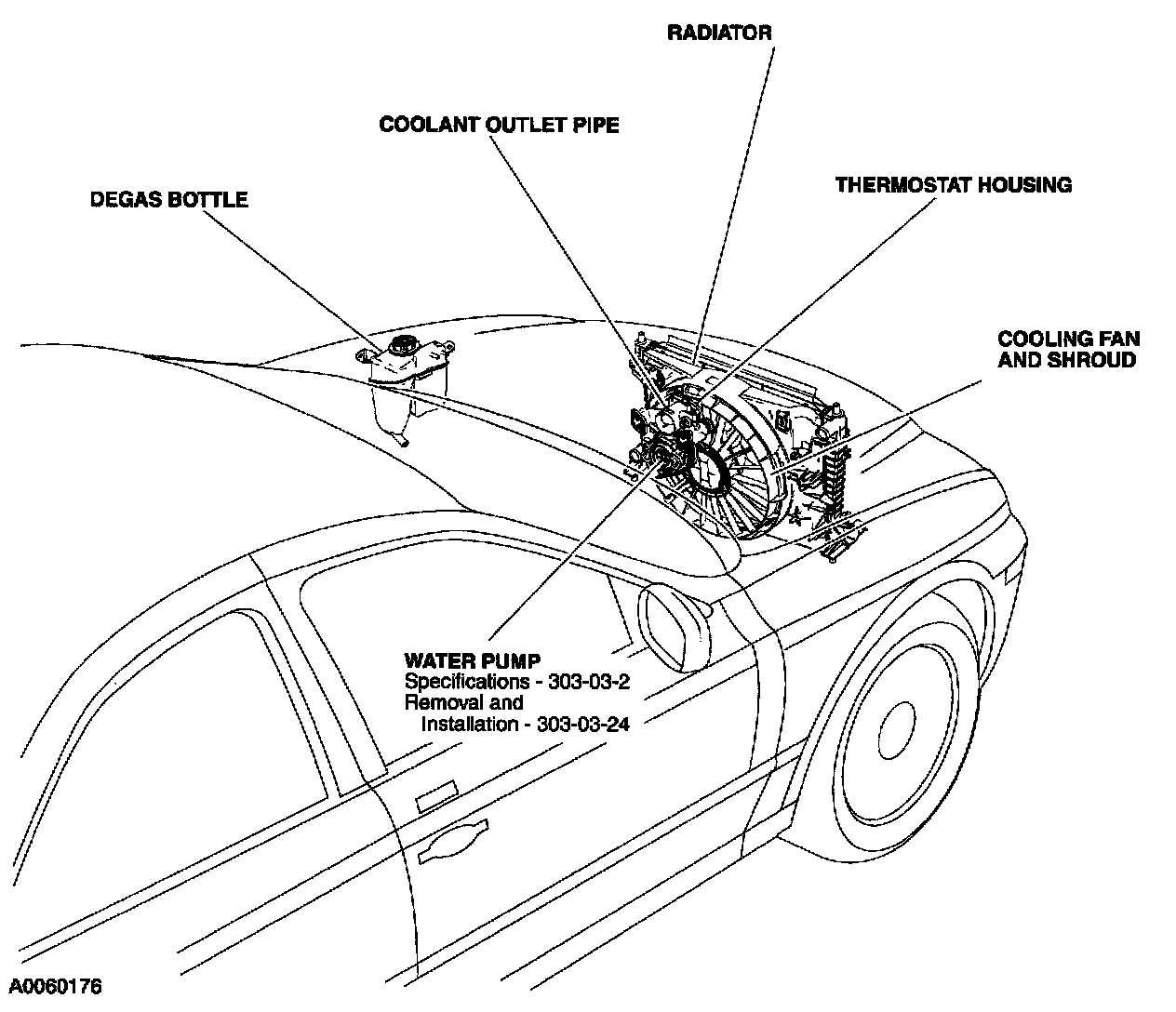 RADIATOR

COOLANT OUTLET PIPE

THERMOSTAT HOUSING

DEGAS BOTTLE

COOLING FAN AND SHROUD

WATER PUMP
Specifications - 303-03-2
Removal and
Installation - 303-03-24

A0060176