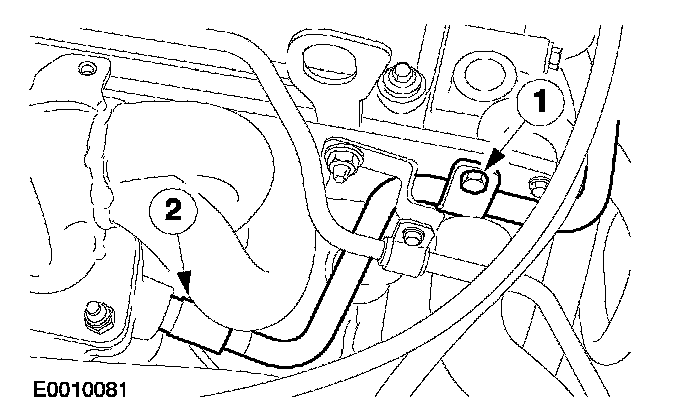 1

2

E0010081