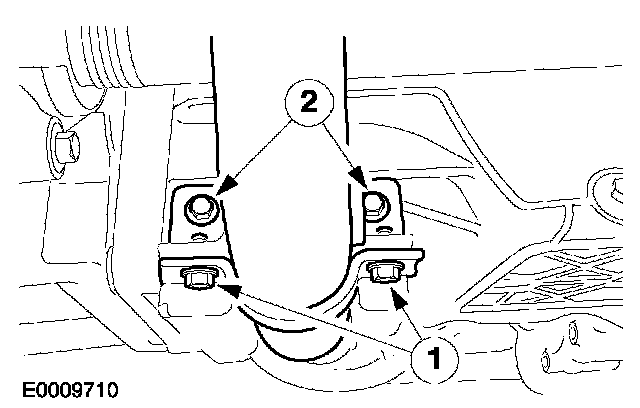 2
1
E0009710