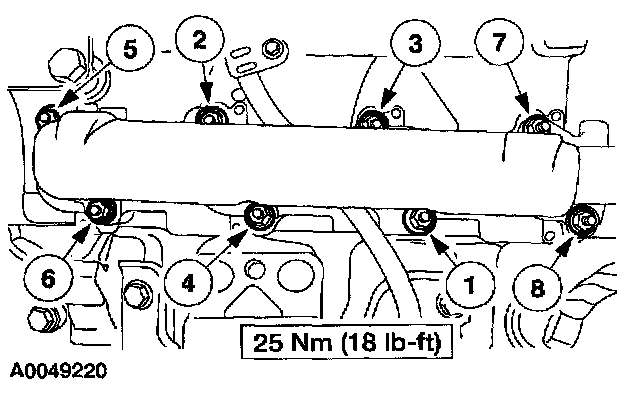 5
2
3
7
6
4
1
8
25 Nm (18 lb-ft)
A0049220