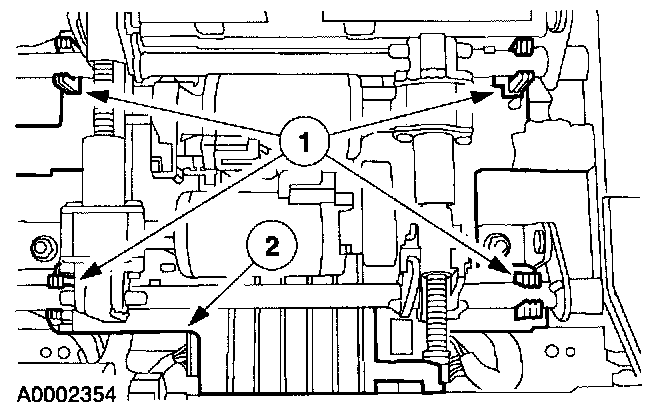 1

2

A0002354