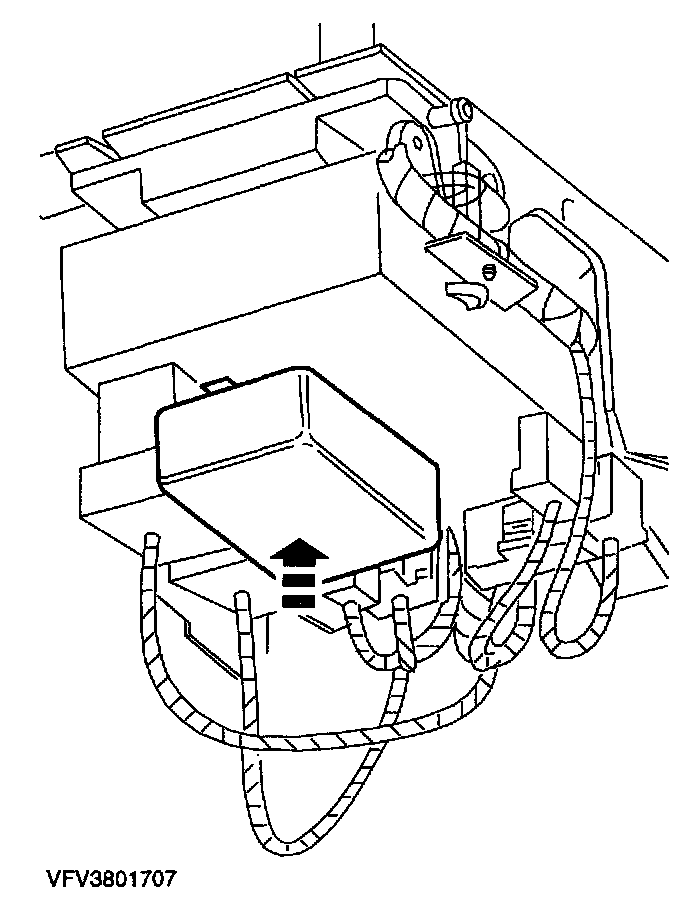 VFV3801707