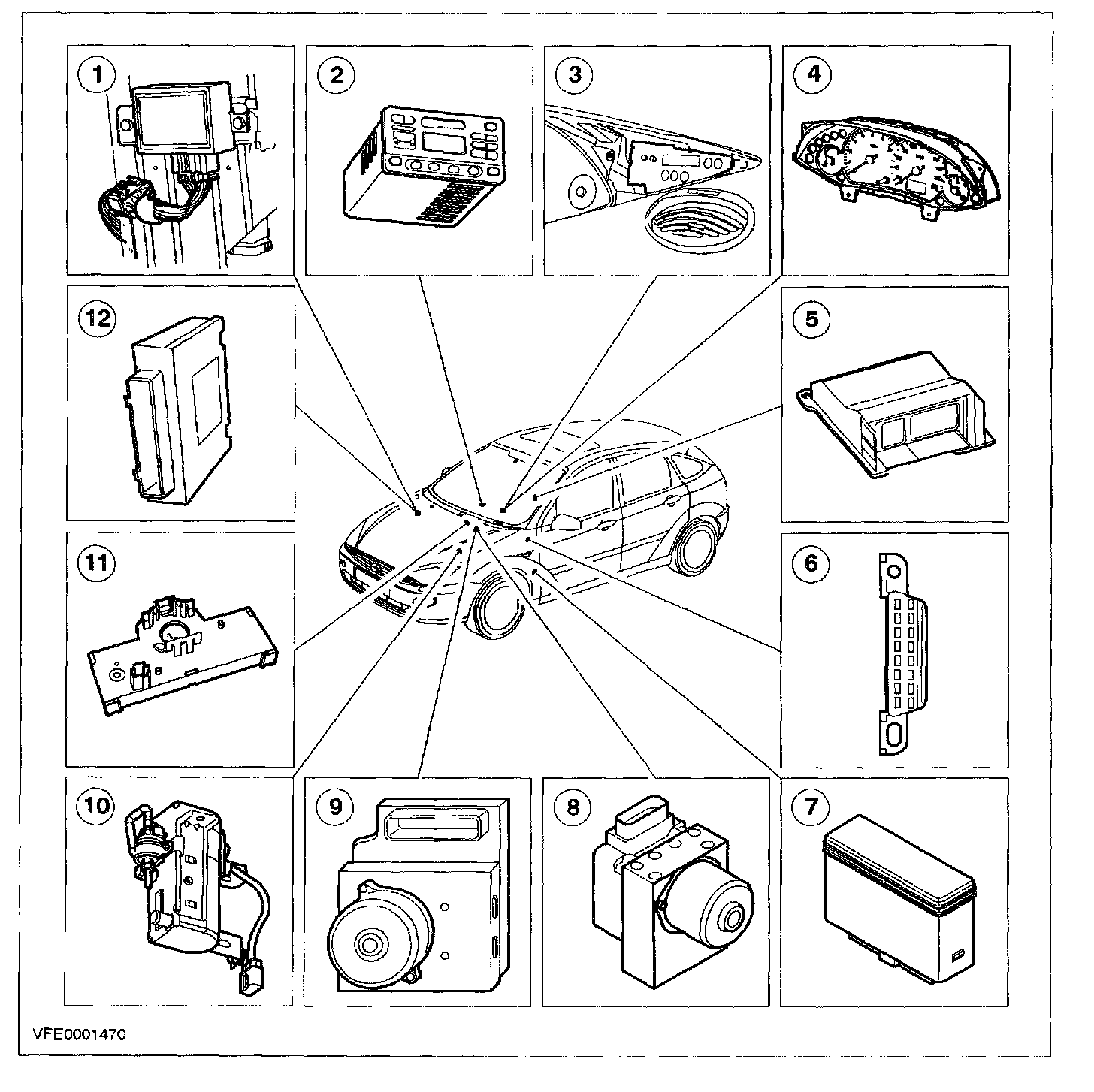 1
2
3
4
12
5
11
6
10
9
8
7
VFE0001470