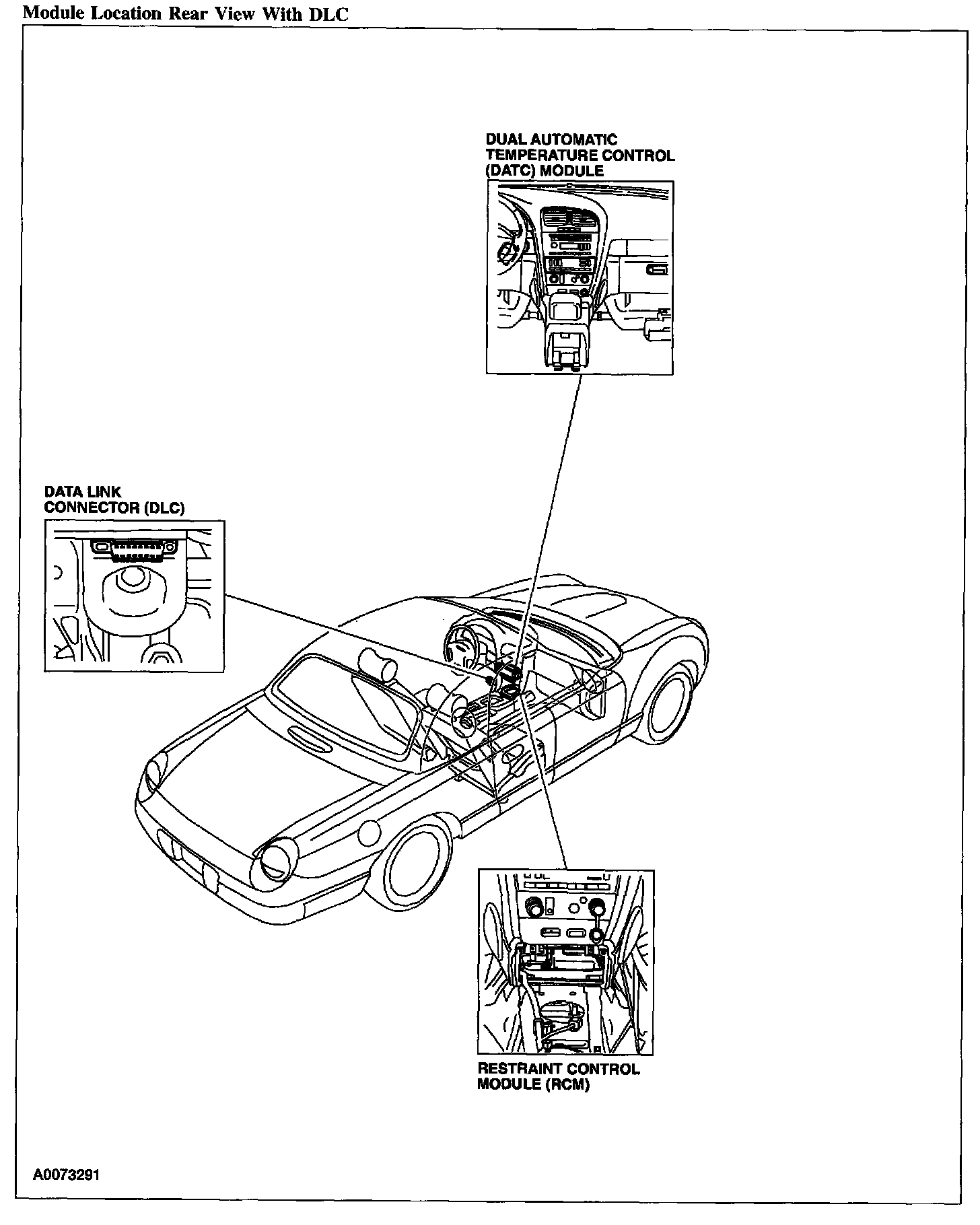 Module Location Rear View With DLC

DUAL AUTOMATIC TEMPERATURE CONTROL (DATC) MODULE

DATA LINK CONNECTOR (DLC)

RESTRAINT CONTROL MODULE (RCM)

A0073291