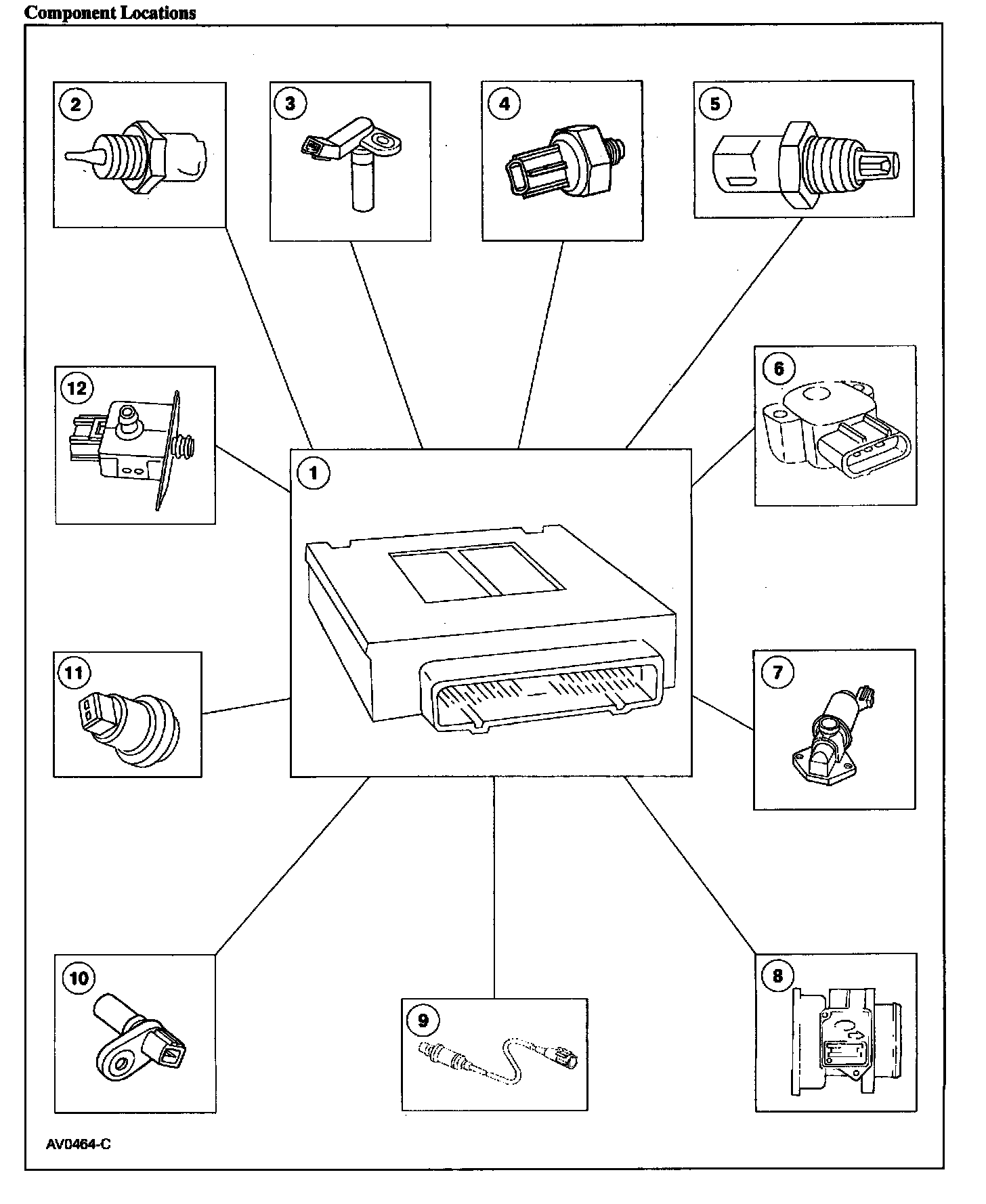 Component Locations

2

3

4

5

12

1

6

11

7

10

9

8

AV0464-C