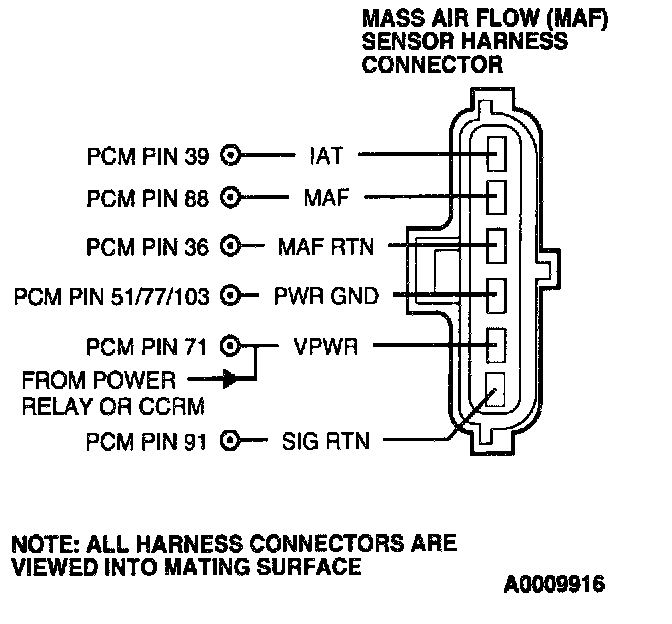 MASS AIR FLOW (MAF) SENSOR HARNESS CONNECTOR

PCM PIN 39 IAT

PCM PIN 88 MAF

PCM PIN 36 MAF RTN

PCM PIN 51/77/103 PWR GND

PCM PIN 71 VPWR

FROM POWER RELAY OR CCRM

PCM PIN 91 SIG RTN

NOTE: ALL HARNESS CONNECTORS ARE VIEWED INTO MATING SURFACE

A0009916