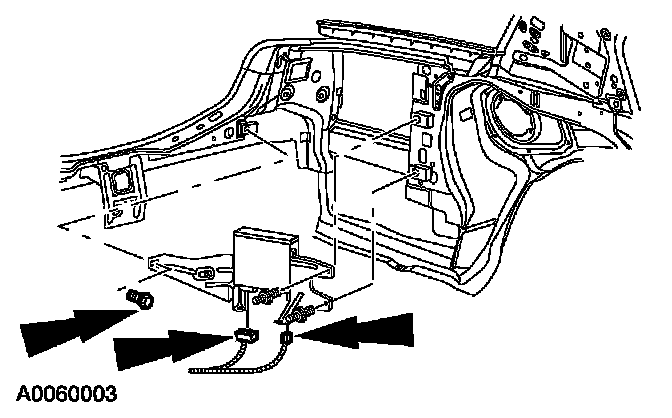 A0060003