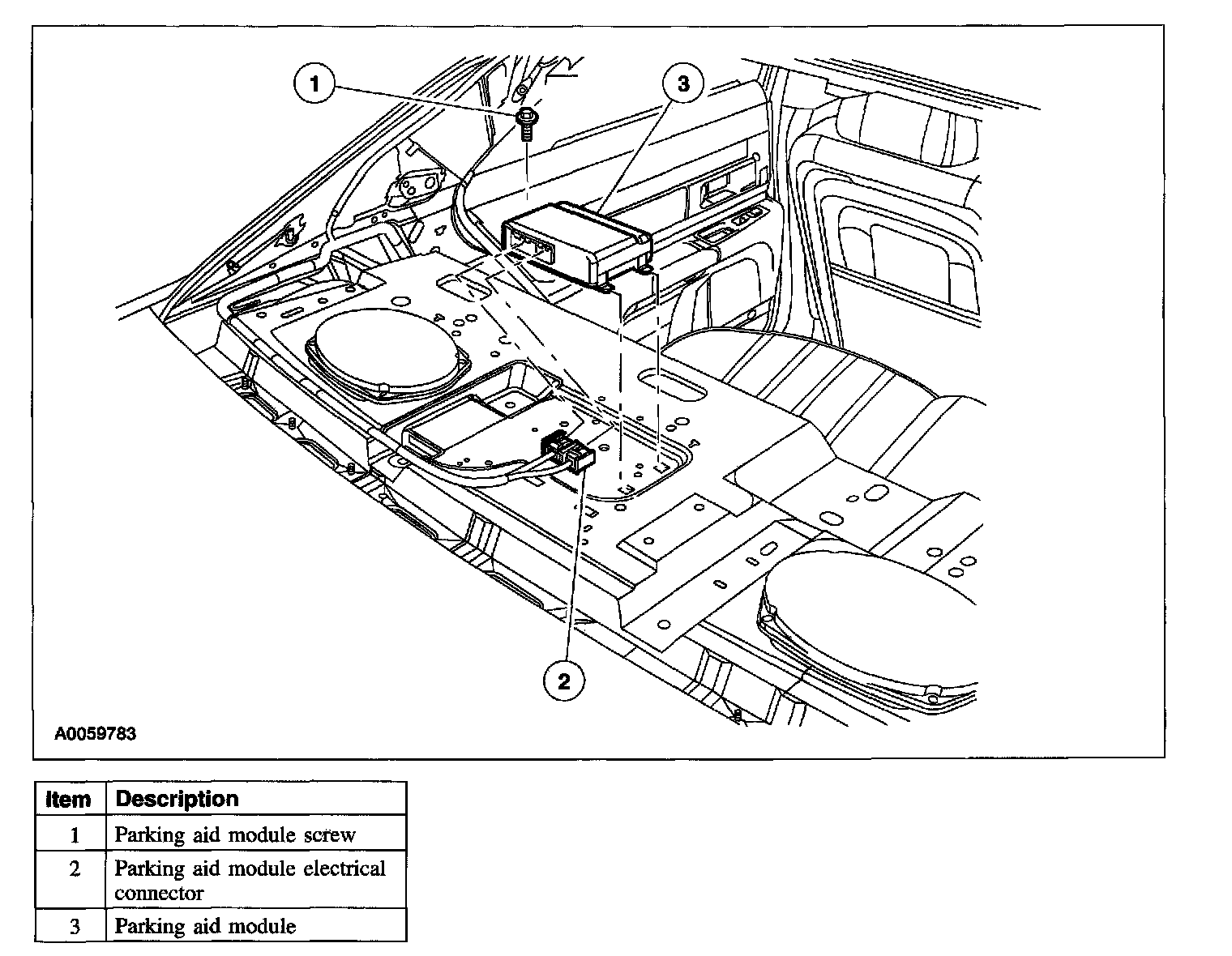 1
3
2
A0059783

| Item | Description |
|---|---|
| 1 | Parking aid module screw |
| 2 | Parking aid module electrical connector |
| 3 | Parking aid module |