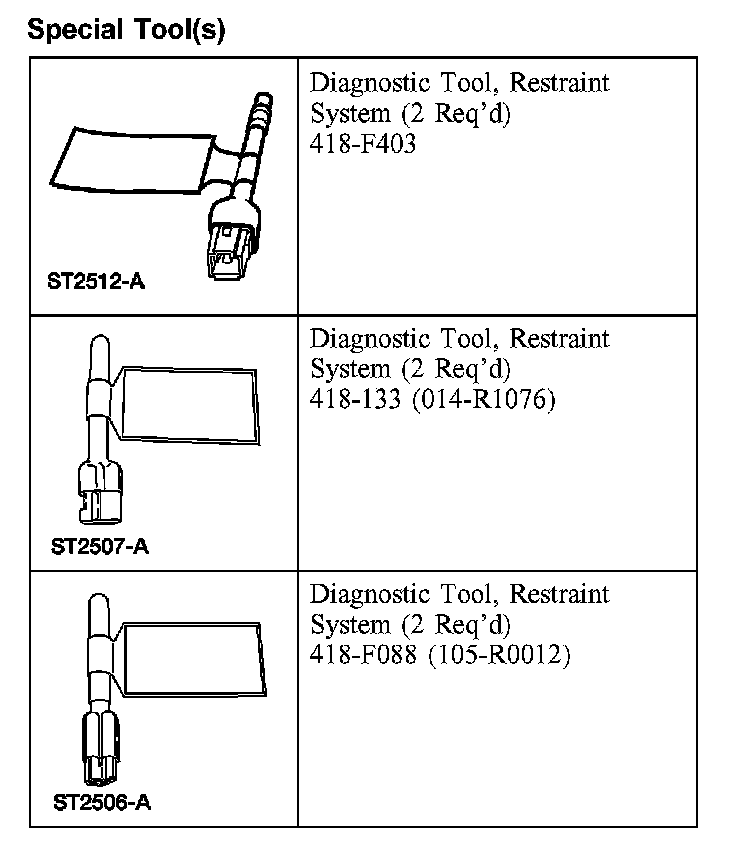 Special Tool(s)

| | |
|---|---|
| ST2512-A | Diagnostic Tool, Restraint System (2 Req'd) 418-F403 |
| ST2507-A | Diagnostic Tool, Restraint System (2 Req'd) 418-133 (014-R1076) |
| ST2506-A | Diagnostic Tool, Restraint System (2 Req'd) 418-F088 (105-R0012) |